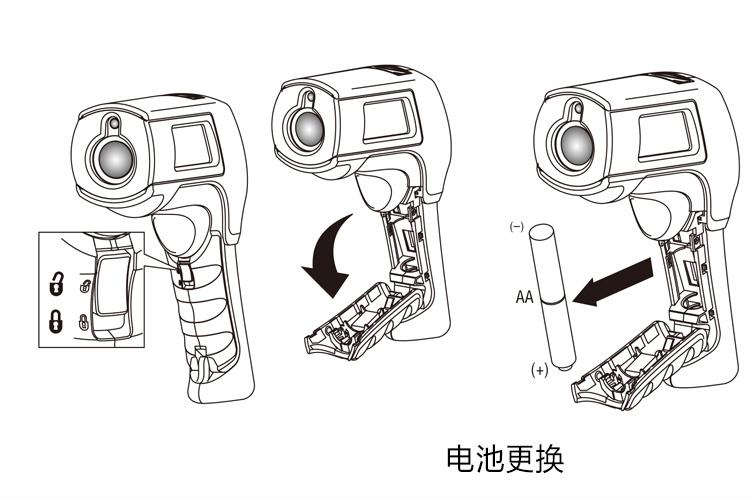 (−)

AA

(+)

电池更换