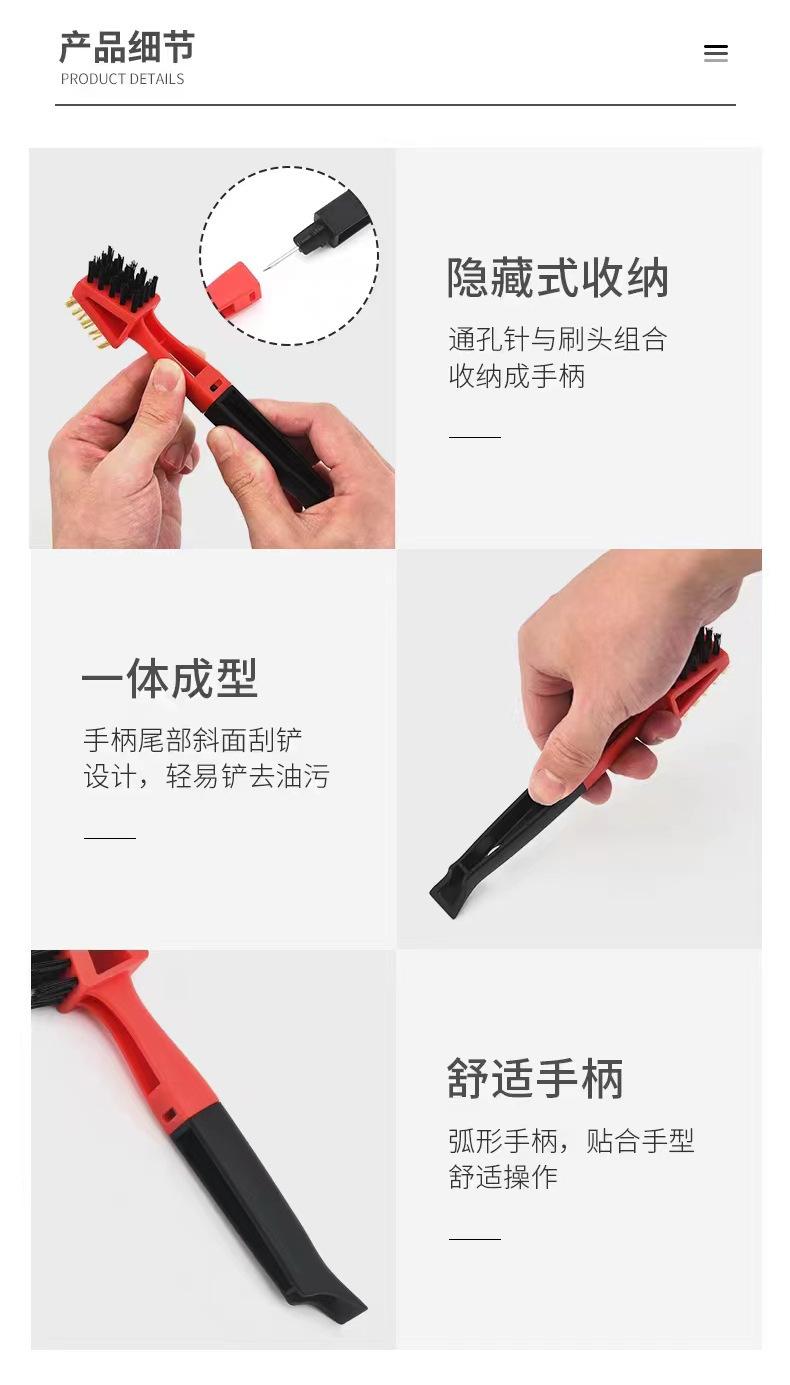 产品细节
PRODUCT DETAILS

隐藏式收纳

通孔针与刷头组合收纳成手柄

一体成型

手柄尾部斜面刮铲设计，轻易铲去油污

舒适手柄

弧形手柄，贴合手型舒适操作