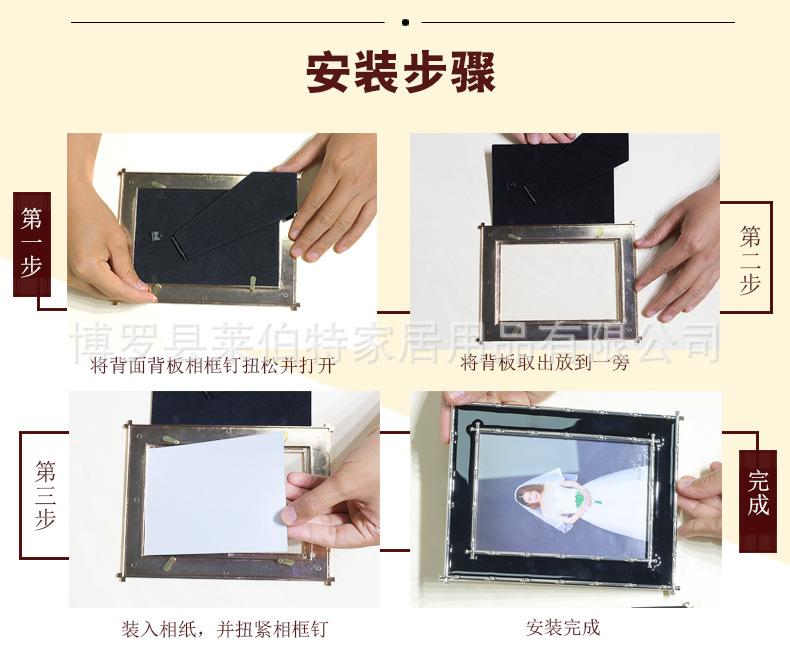 安装步骤

第一步

第二步

博罗县莱伯特家居用品有限公司

将背面背板相框钉扭松并打开

将背板取出放到一旁

第三步

完成

装入相纸，并扭紧相框钉

安装完成