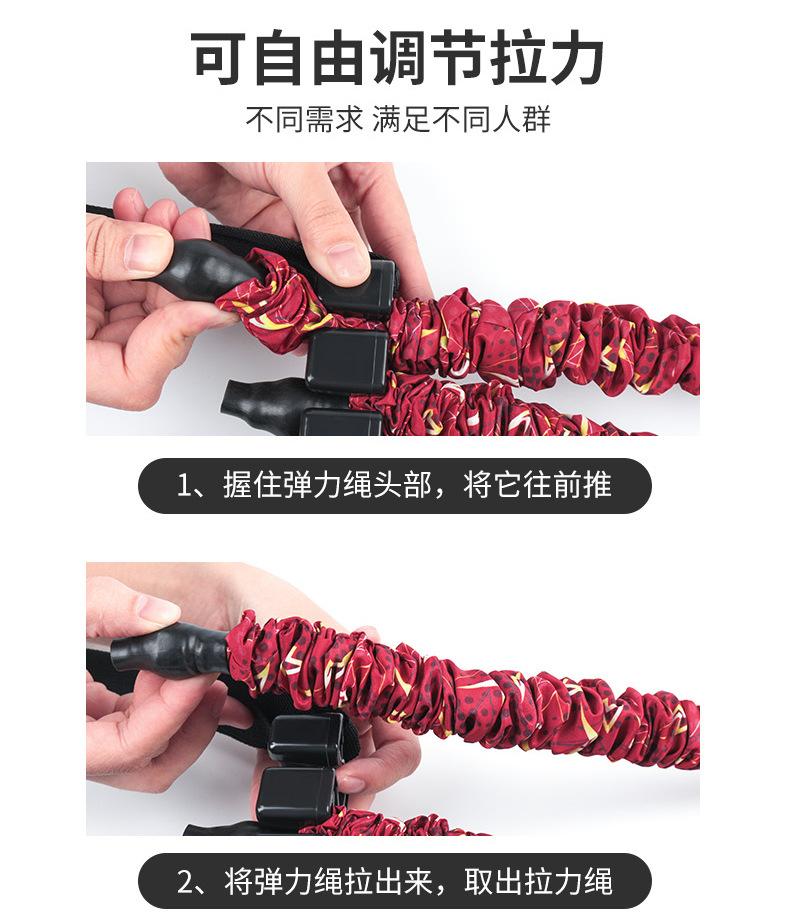 可自由调节拉力

不同需求 满足不同人群

1、握住弹力绳头部，将它往前推

2、将弹力绳拉出来，取出拉力绳