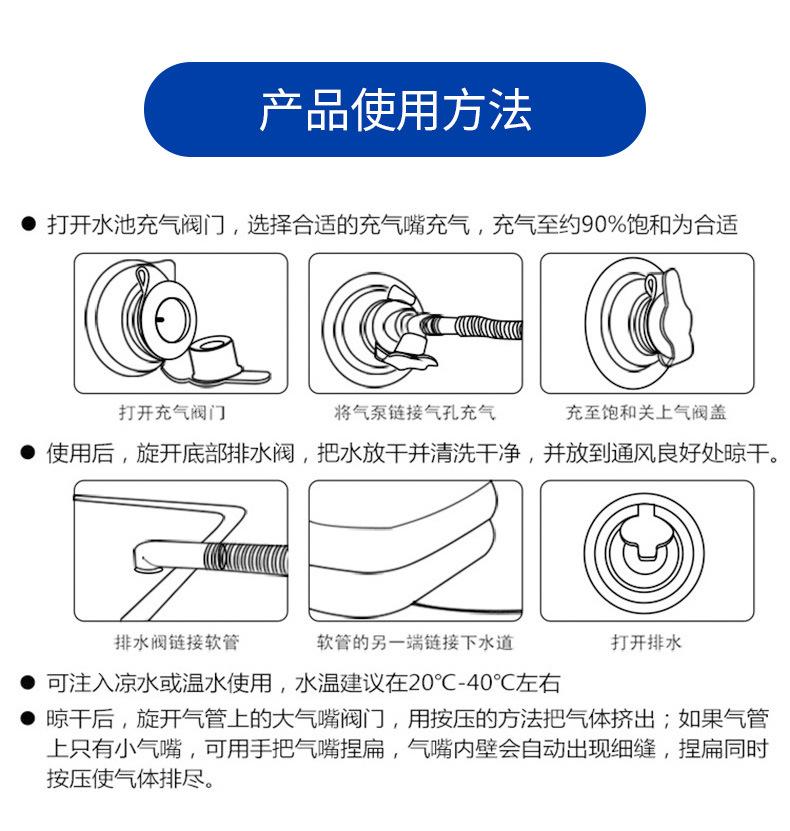 产品使用方法

● 打开水池充气阀门，选择合适的充气嘴充气，充气至约90%饱和为合适

打开充气阀门

将气泵链接气孔充气

充至饱和关上气阀盖

● 使用后，旋开底部排水阀，把水放干并清洗干净，并放到通风良好处晾干。

排水阀链接软管

软管的另一端链接下水道

打开排水

● 可注入凉水或温水使用，水温建议在20℃-40℃左右

● 晾干后，旋开气管上的大气嘴阀门，用按压的方法把气体挤出；如果气管上只有小气嘴，可用手把气嘴捏扁，气嘴内壁会自动出现细缝，捏扁同时按压使气体排尽。