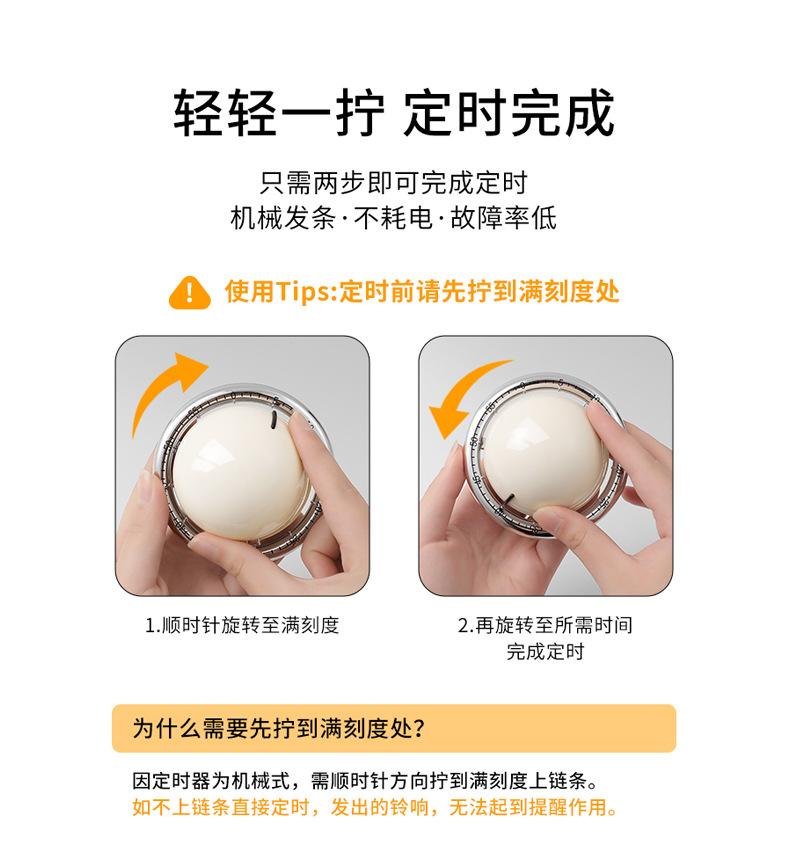 轻轻一拧 定时完成

只需两步即可完成定时
机械发条·不耗电·故障率低

使用Tips:定时前请先拧到满刻度处

1.顺时针旋转至满刻度

2.再旋转至所需时间
完成定时

为什么需要先拧到满刻度处?

因定时器为机械式，需顺时针方向拧到满刻度上链条。
如不上链条直接定时，发出的铃响，无法起到提醒作用。