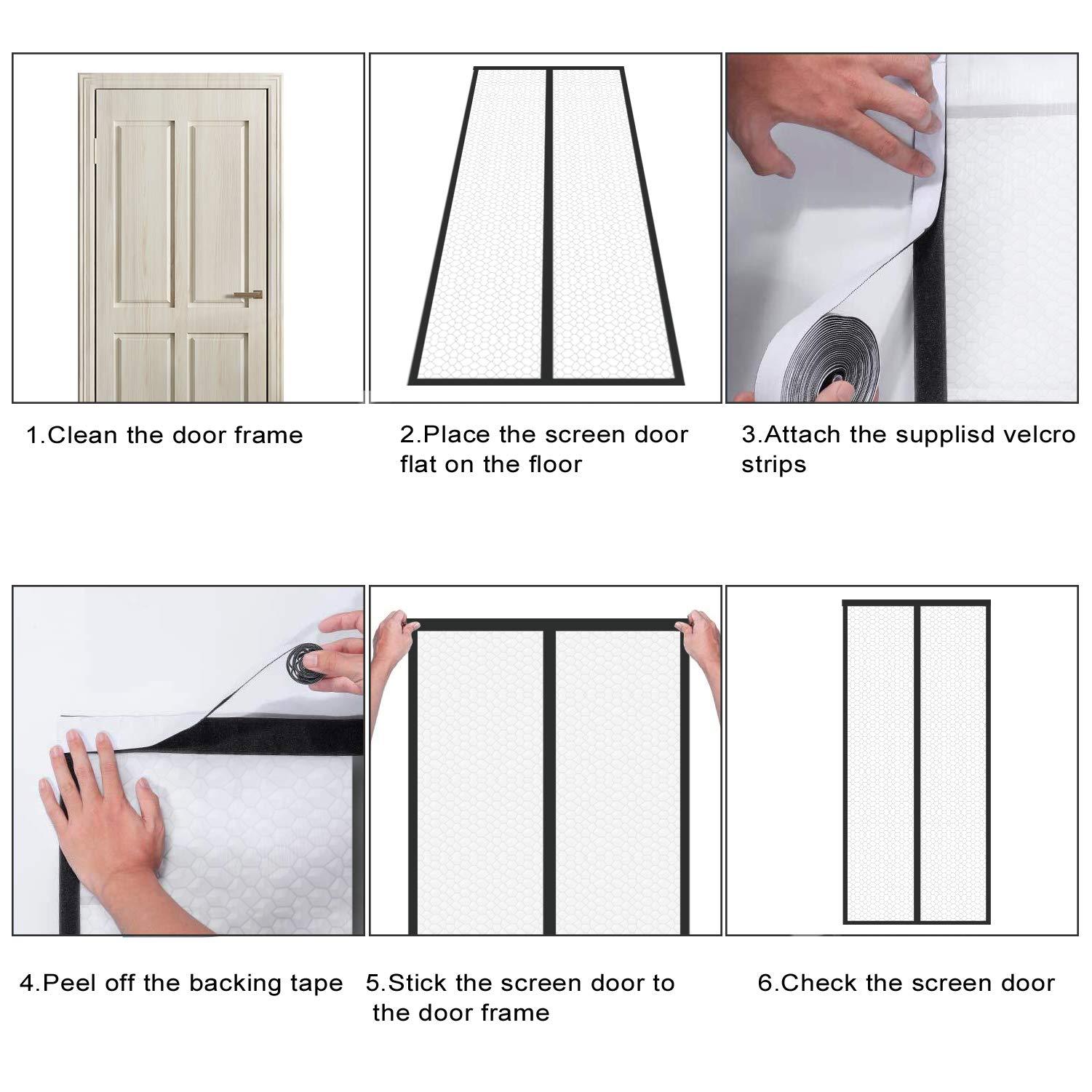 1.Clean the door frame

2.Place the screen door flat on the floor

3.Attach the supplisd velcro strips

4.Peel off the backing tape

5.Stick the screen door to the door frame

6.Check the screen door