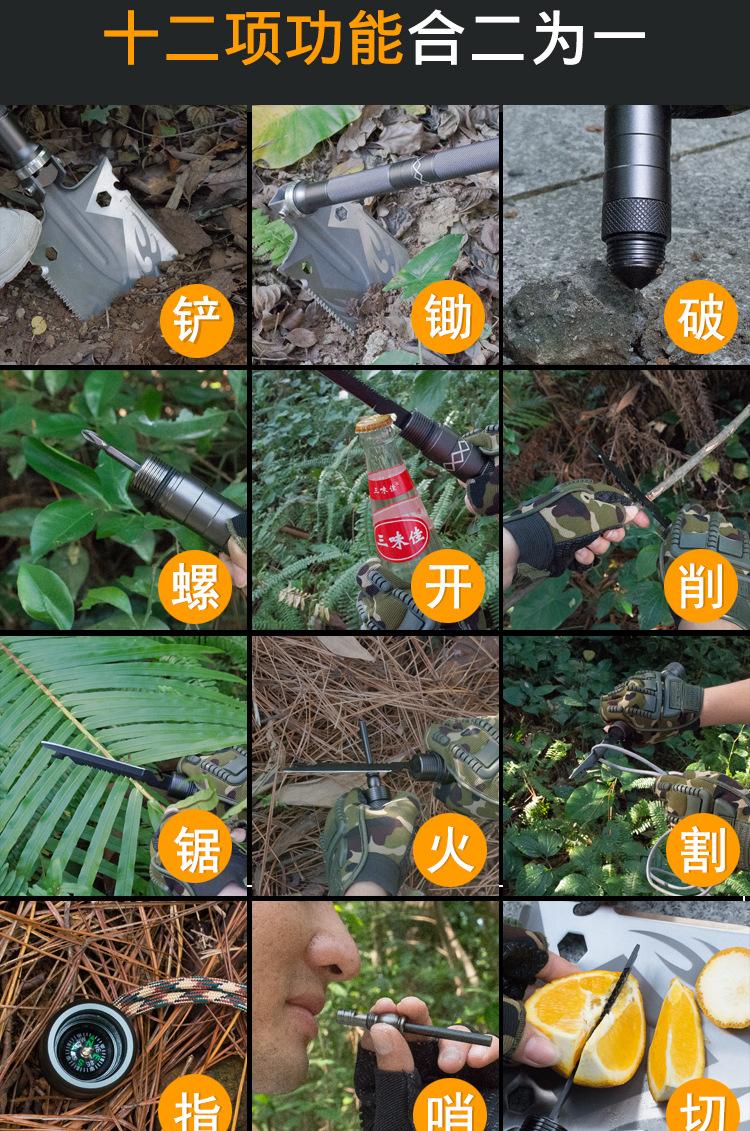 十二项功能合二为一

铲 锄 破

螺 三味佳 三味佳 开 削

锯 火 割

指 哨 切