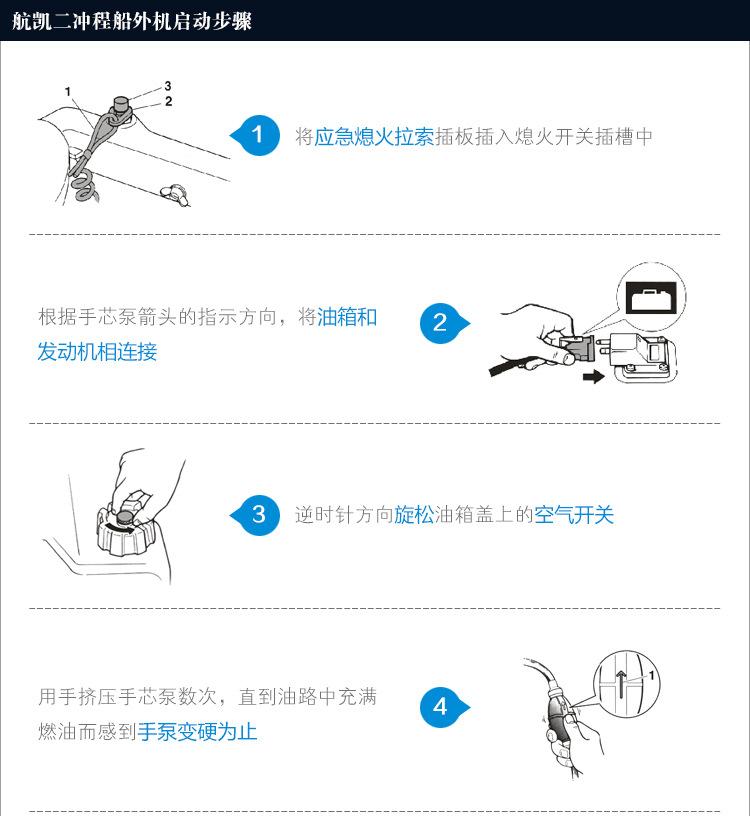 航凯二冲程船外机启动步骤

1
3
2

1 将应急熄火拉索插板插入熄火开关插槽中

根据手芯泵箭头的指示方向，将油箱和发动机相连接 2

3 逆时针方向旋松油箱盖上的空气开关

用手挤压手芯泵数次，直到油路中充满燃油而感到手泵变硬为止 4

1