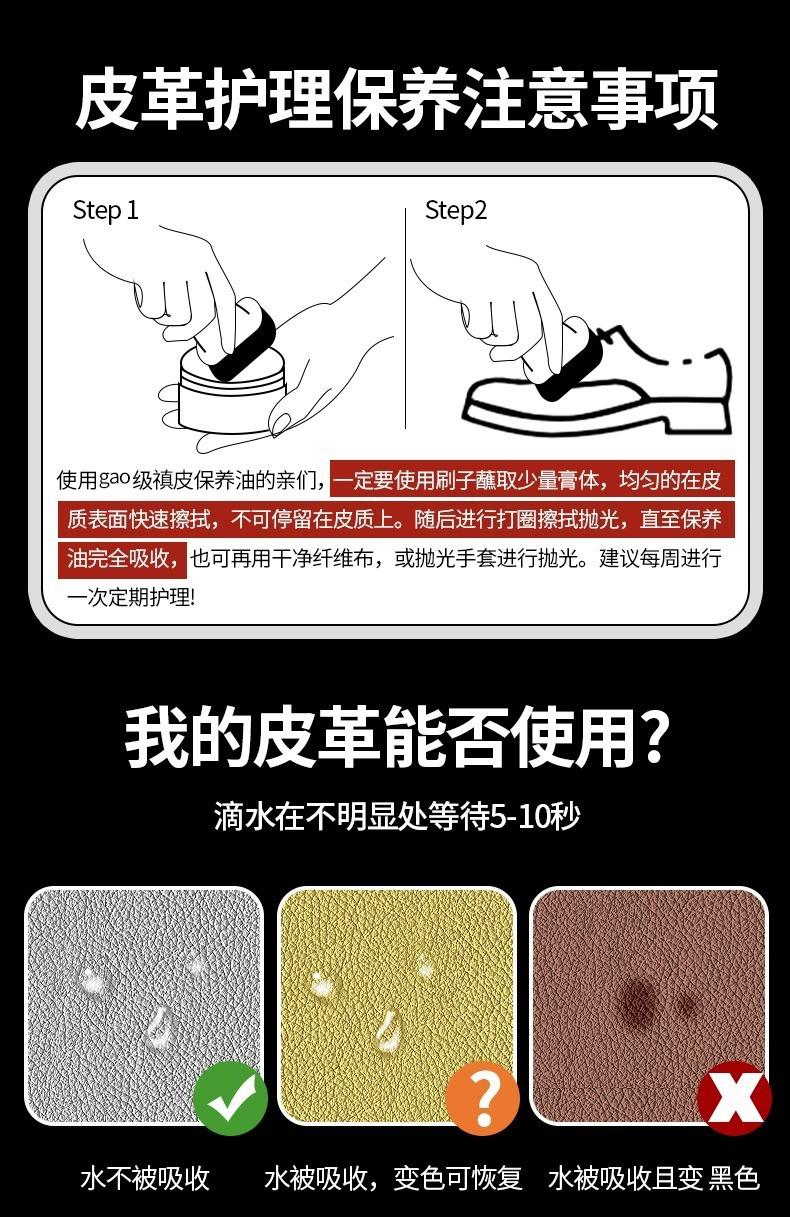 皮革护理保养注意事项

Step 1

Step2

使用gao级禛皮保养油的亲们，一定要使用刷子蘸取少量膏体，均匀的在皮质表面快速擦拭，不可停留在皮质上。随后进行打圈擦拭抛光，直至保养油完全吸收，也可再用干净纤维布，或抛光手套进行抛光。建议每周进行一次定期护理!

我的皮革能否使用?

滴水在不明显处等待5-10秒

水不被吸收

水被吸收，变色可恢复

水被吸收且变 黑色