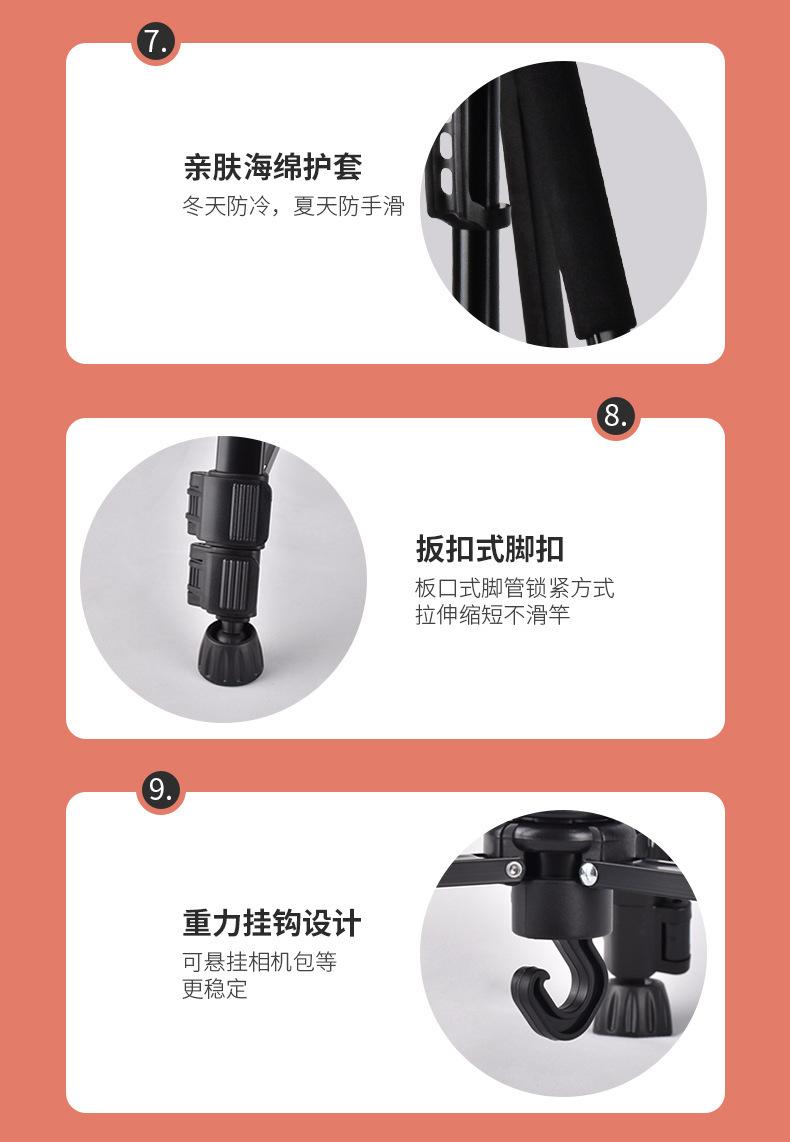 7.

亲肤海绵护套

冬天防冷，夏天防手滑

8.

扳扣式脚扣

板口式脚管锁紧方式
拉伸缩短不滑竿

9.

重力挂钩设计

可悬挂相机包等
更稳定