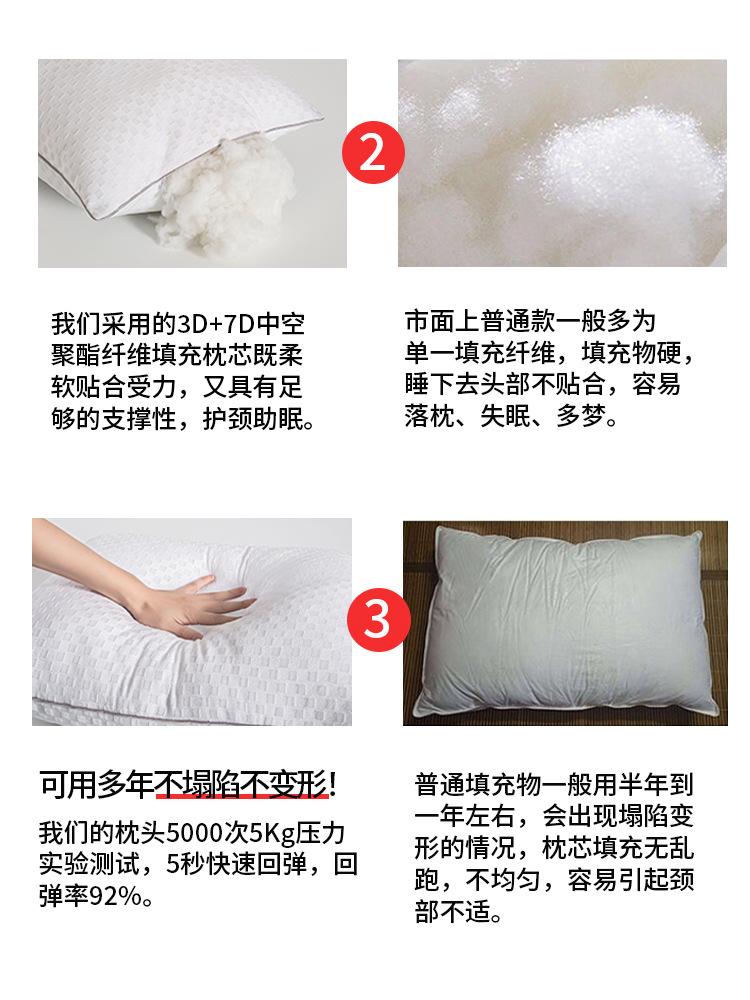 2

我们采用的3D+7D中空聚酯纤维填充枕芯既柔软贴合受力，又具有足够的支撑性，护颈助眠。

市面上普通款一般多为单一填充纤维，填充物硬，睡下去头部不贴合，容易落枕、失眠、多梦。

3

可用多年不塌陷不变形!

我们的枕头5000次5Kg压力实验测试，5秒快速回弹，回弹率92%。

普通填充物一般用半年到一年左右，会出现塌陷变形的情况，枕芯填充无乱跑，不均匀，容易引起颈部不适。