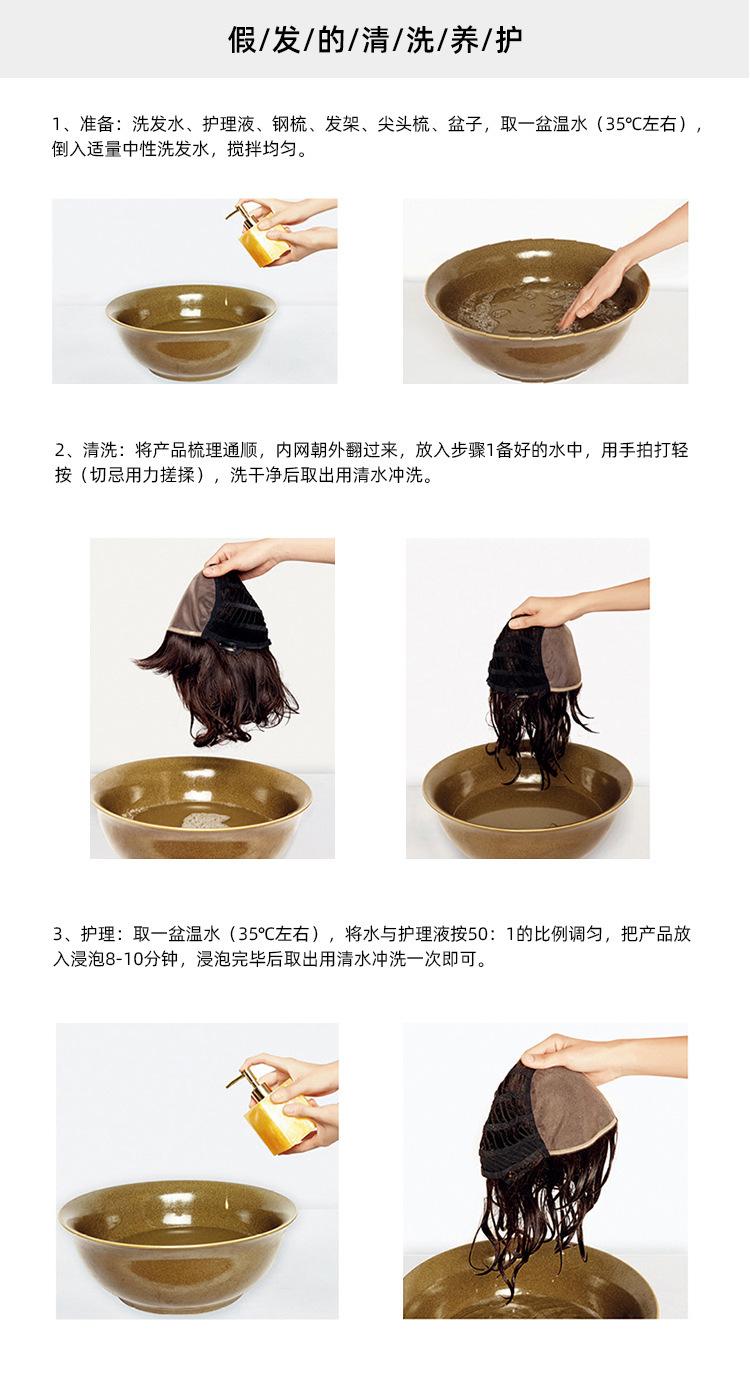 假/发/的/清/洗/养/护

1、准备：洗发水、护理液、钢梳、发架、尖头梳、盆子，取一盆温水（35℃左右），倒入适量中性洗发水，搅拌均匀。

2、清洗：将产品梳理通顺，内网朝外翻过来，放入步骤1备好的水中，用手拍打轻按（切忌用力搓揉），洗干净后取出用清水冲洗。

3、护理：取一盆温水（35℃左右），将水与护理液按50：1的比例调匀，把产品放入浸泡8-10分钟，浸泡完毕后取出用清水冲洗一次即可。