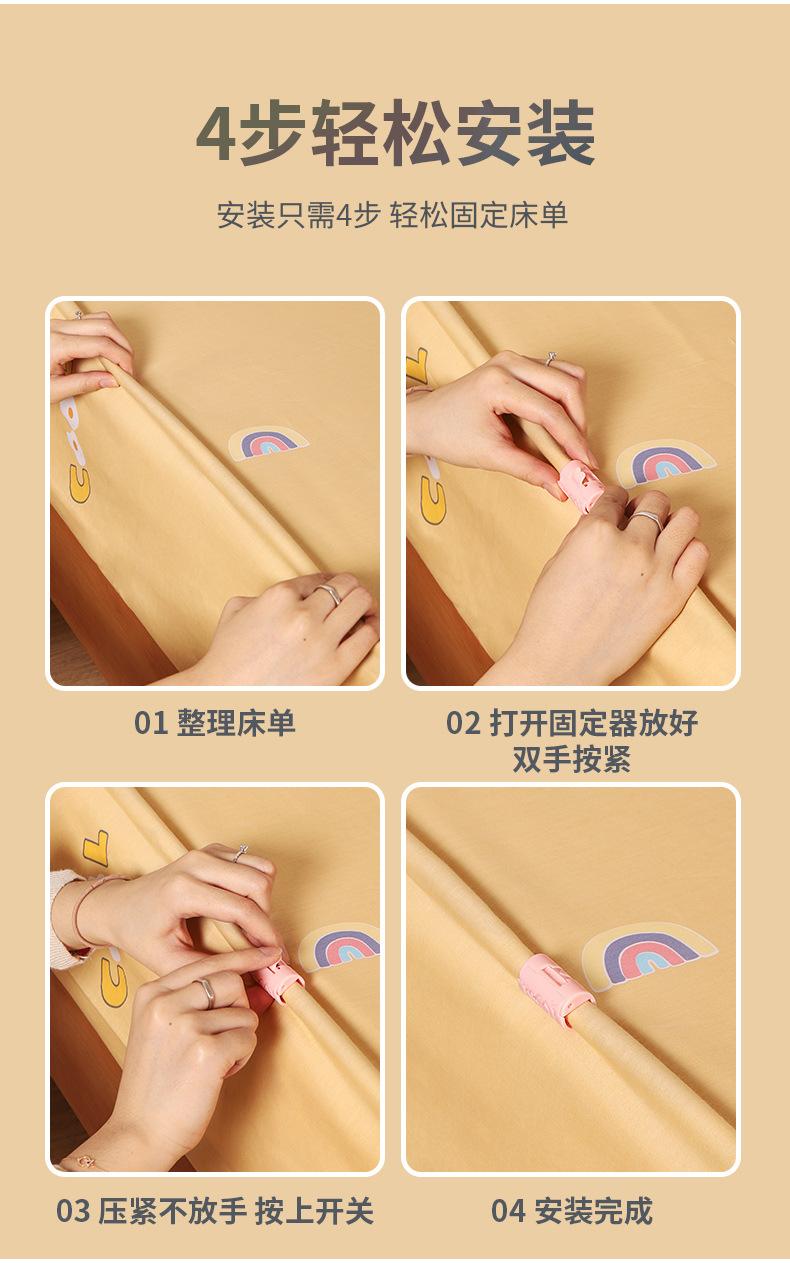 4步轻松安装

安装只需4步 轻松固定床单

01 整理床单

02 打开固定器放好
双手按紧

03 压紧不放手 按上开关

04 安装完成