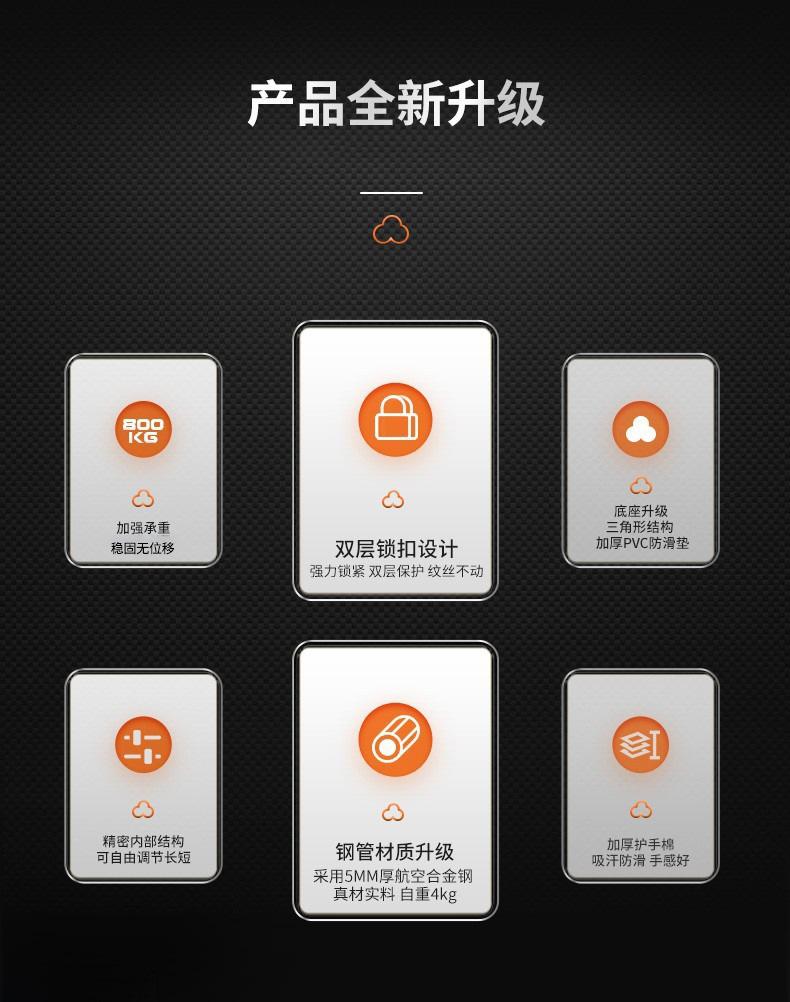 产品全新升级

800 KG

加强承重
稳固无位移

双层锁扣设计
强力锁紧 双层保护 纹丝不动

底座升级
三角形结构
加厚PVC防滑垫

精密内部结构
可自由调节长短

钢管材质升级
采用5MM厚航空合金钢
真材实料 自重4kg

加厚护手棉
吸汗防滑 手感好