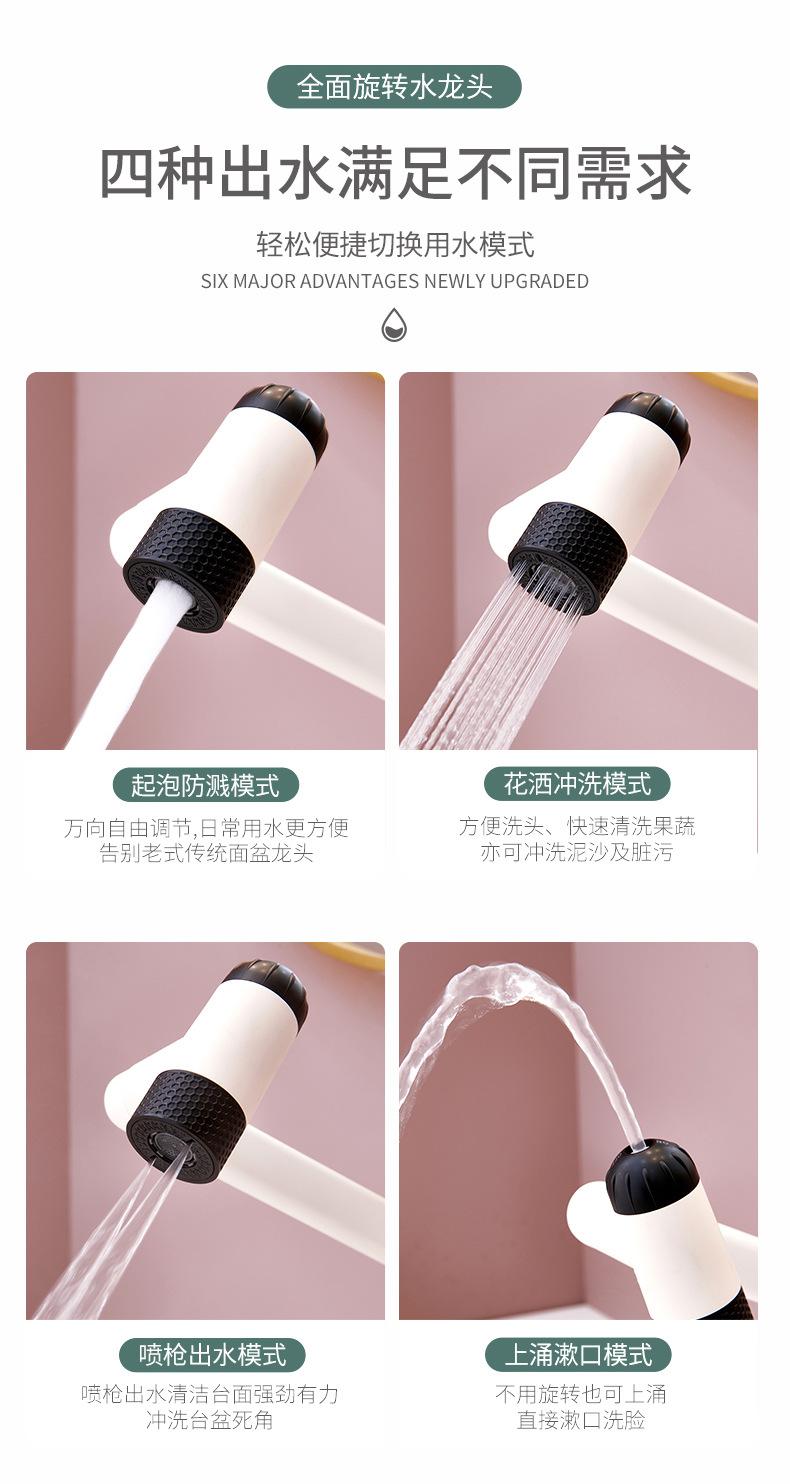 全面旋转水龙头

四种出水满足不同需求

轻松便捷切换用水模式

SIX MAJOR ADVANTAGES NEWLY UPGRADED

起泡防溅模式

万向自由调节,日常用水更方便 告别老式传统面盆龙头

花洒冲洗模式

方便洗头、快速清洗果蔬 亦可冲洗泥沙及脏污

喷枪出水模式

喷枪出水清洁台面强劲有力 冲洗台盆死角

上涌漱口模式

不用旋转也可上涌 直接漱口洗脸