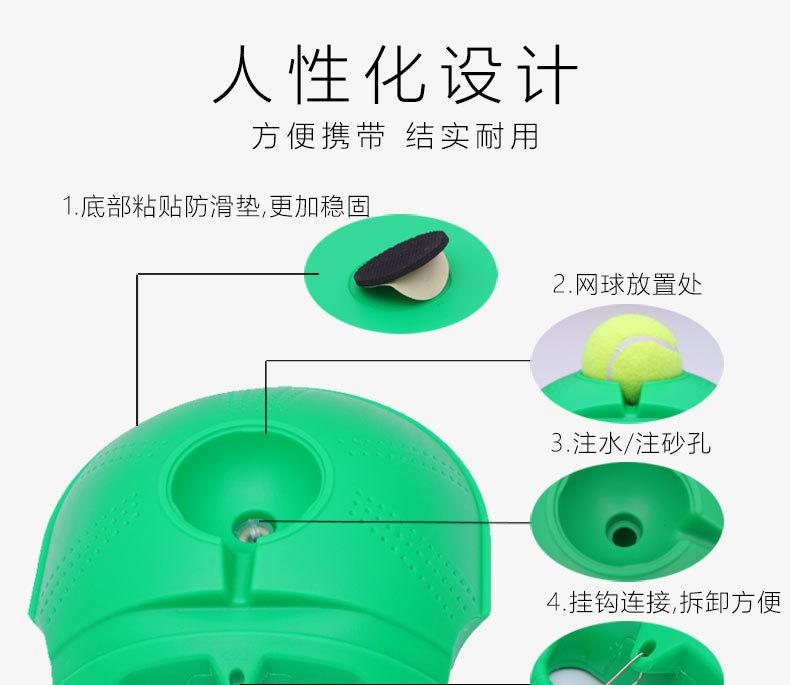 人性化设计

方便携带 结实耐用

1.底部粘贴防滑垫,更加稳固

2.网球放置处

3.注水/注砂孔

4.挂钩连接,拆卸方便