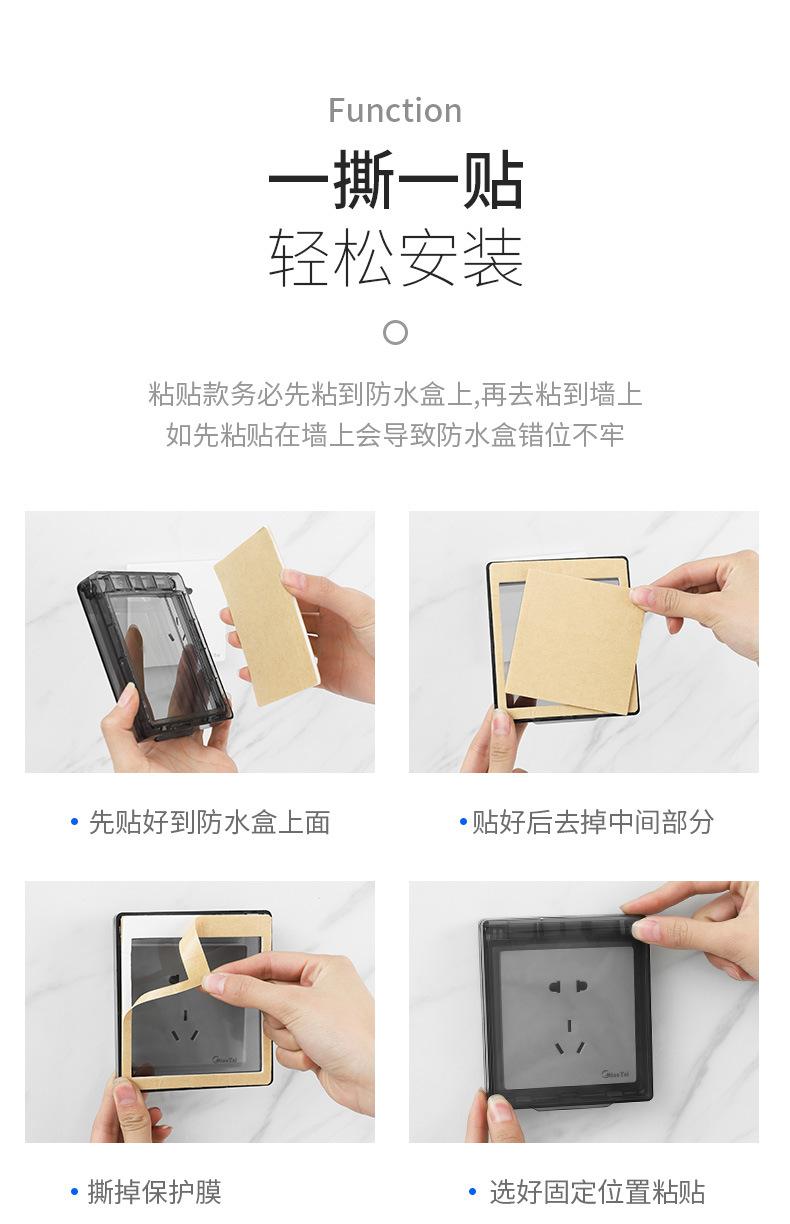 Function

一撕一贴

轻松安装

粘贴款务必先粘到防水盒上,再去粘到墙上
如先粘贴在墙上会导致防水盒错位不牢

• 先贴好到防水盒上面

• 贴好后去掉中间部分

• 撕掉保护膜

• 选好固定位置粘贴