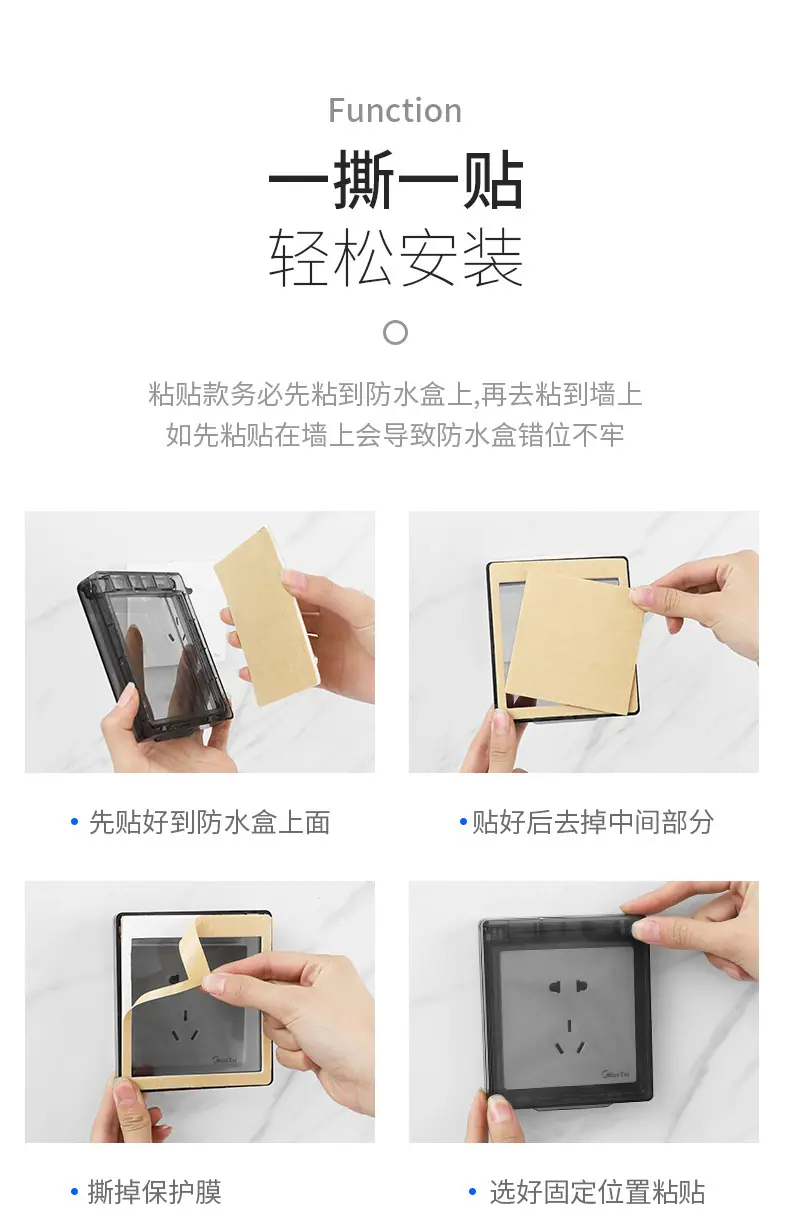 Function

一撕一贴

轻松安装

粘贴款务必先粘到防水盒上,再去粘到墙上

如先粘贴在墙上会导致防水盒错位不牢

• 先贴好到防水盒上面

• 贴好后去掉中间部分

• 撕掉保护膜

• 选好固定位置粘贴