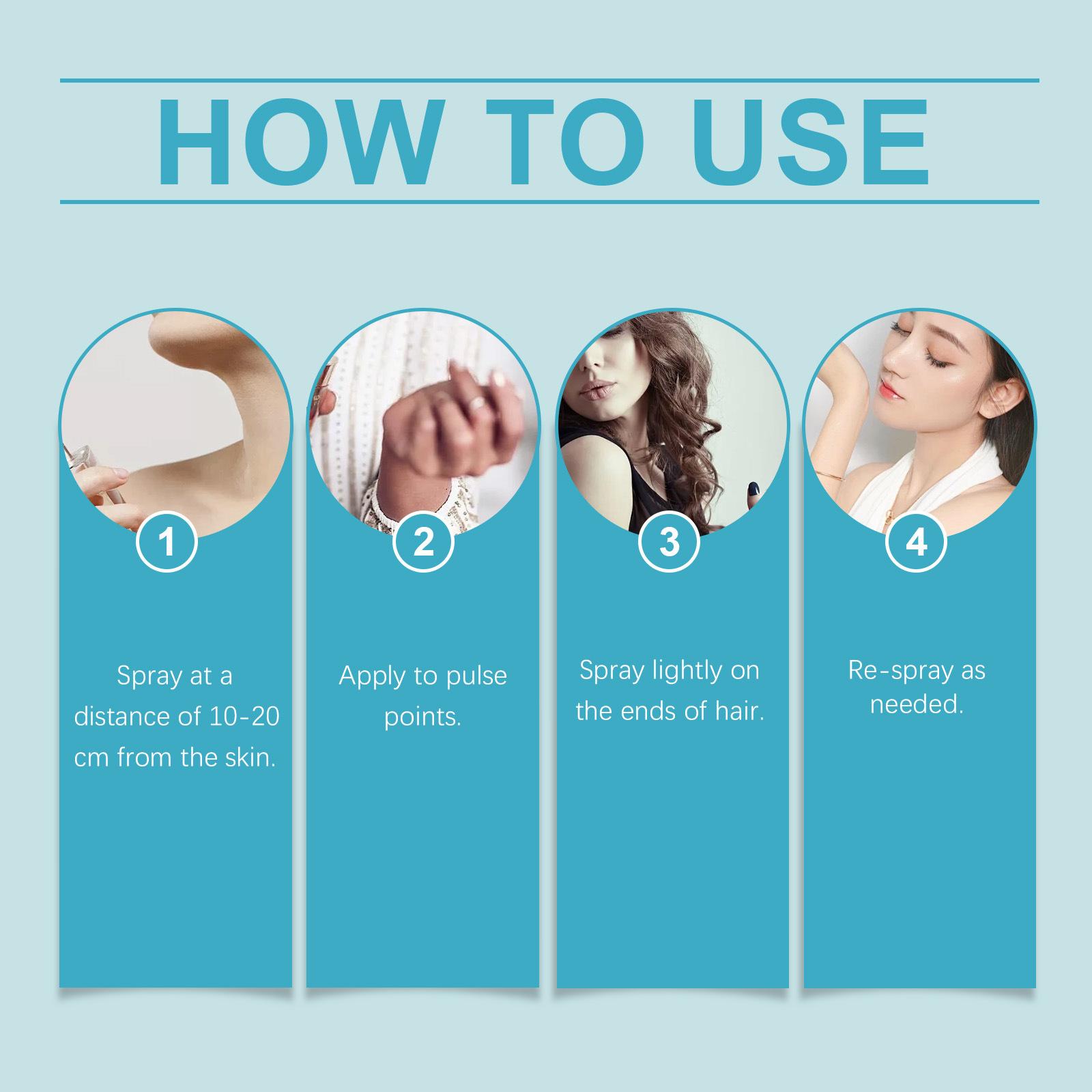 HOW TO USE

1

Spray at a distance of 10-20 cm from the skin.

2

Apply to pulse points.

3

Spray lightly on the ends of hair.

4

Re-spray as needed.