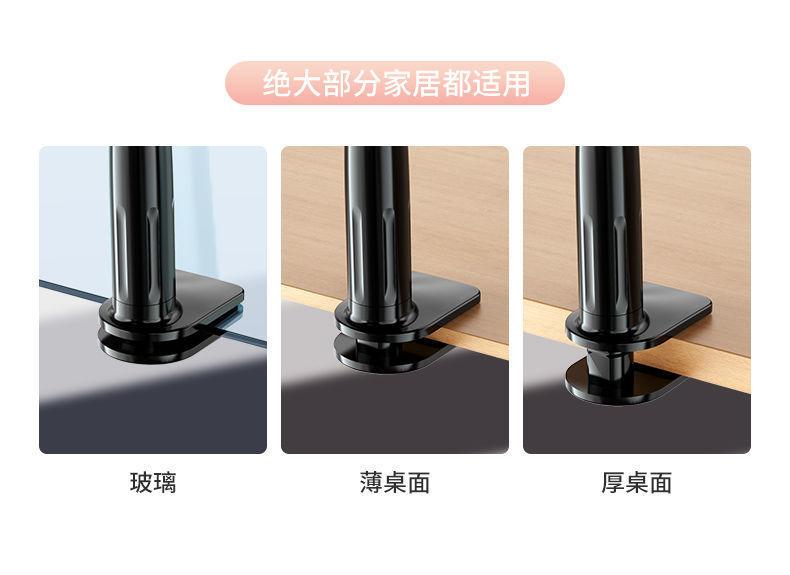 绝大部分家居都适用

玻璃

薄桌面

厚桌面