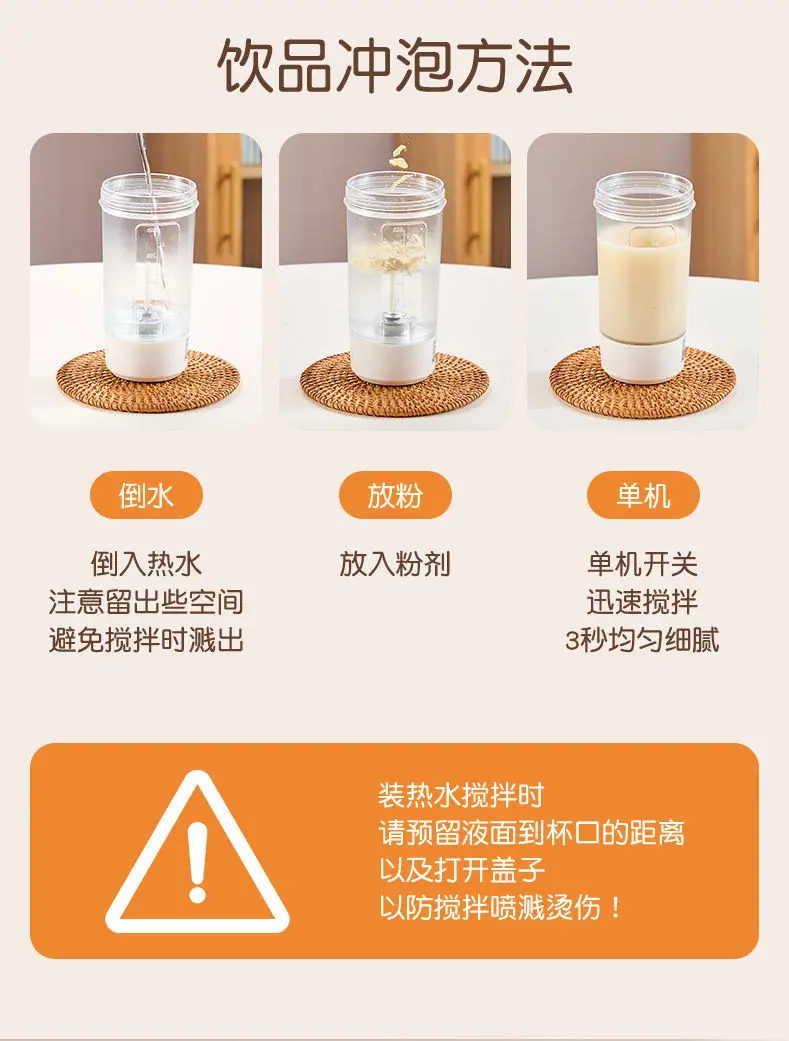 饮品冲泡方法

倒水

倒入热水
注意留出些空间
避免搅拌时溅出

放粉

放入粉剂

单机

单机开关
迅速搅拌
3秒均匀细腻

装热水搅拌时
请预留液面到杯口的距离
以及打开盖子
以防搅拌喷溅烫伤！