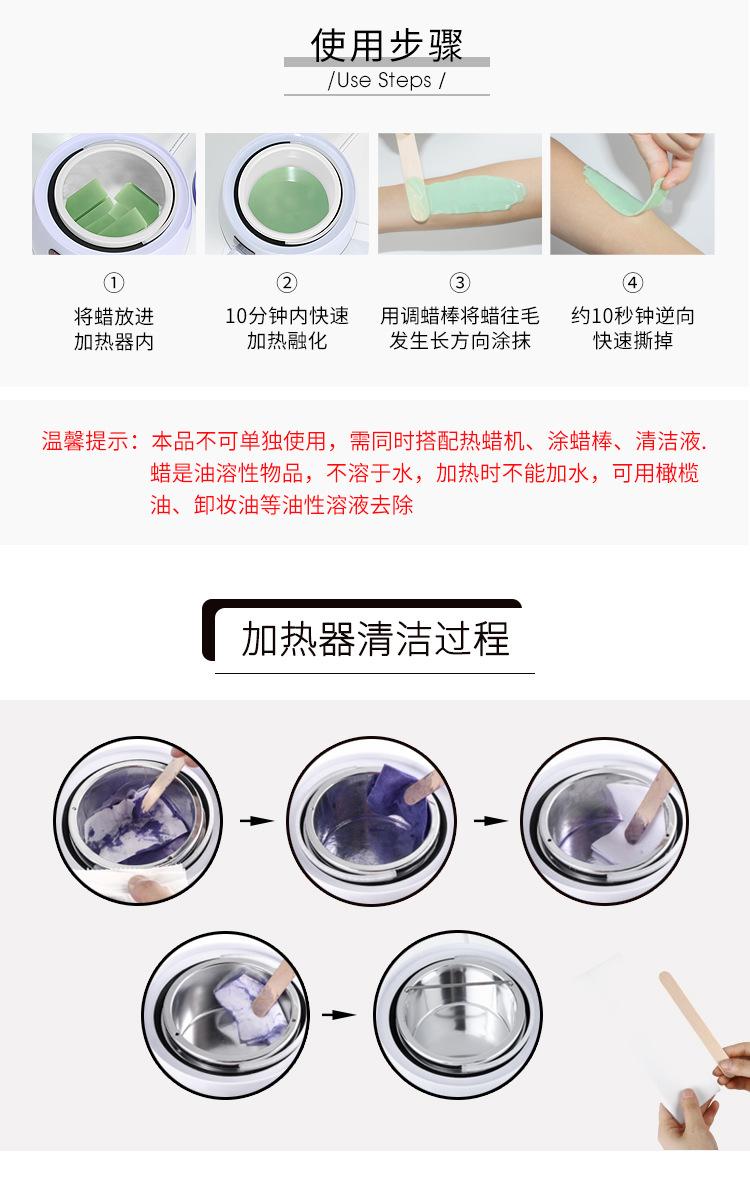 使用步骤
/Use Steps /

①
将蜡放进加热器内

②
10分钟内快速加热融化

③
用调蜡棒将蜡往毛发生长方向涂抹

④
约10秒钟逆向快速撕掉

温馨提示：本品不可单独使用，需同时搭配热蜡机、涂蜡棒、清洁液.
蜡是油溶性物品，不溶于水，加热时不能加水，可用橄榄油、卸妆油等油性溶液去除

加热器清洁过程