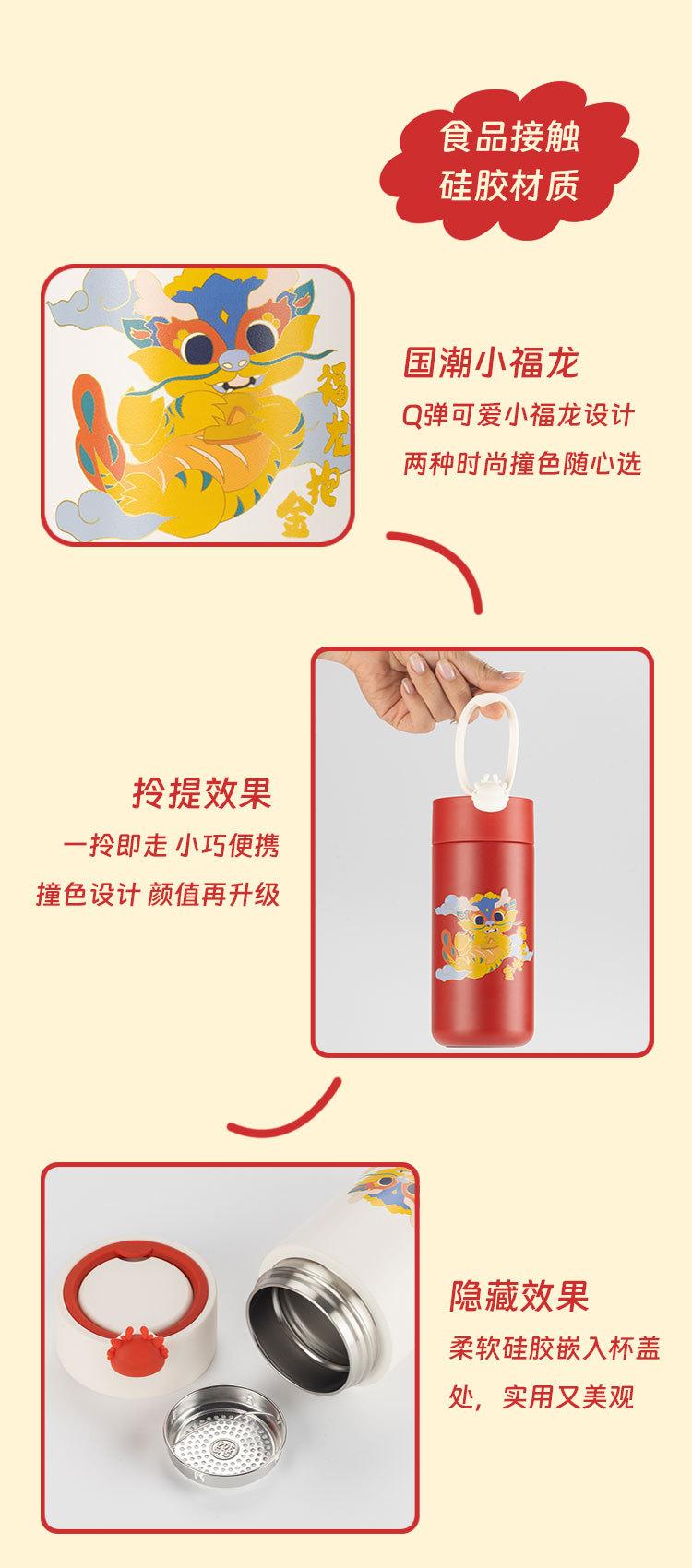 食品接触
硅胶材质

福龙抱金

国潮小福龙
Q弹可爱小福龙设计
两种时尚撞色随心选

拎提效果
一拎即走 小巧便携
撞色设计 颜值再升级

隐藏效果
柔软硅胶嵌入杯盖处，实用又美观