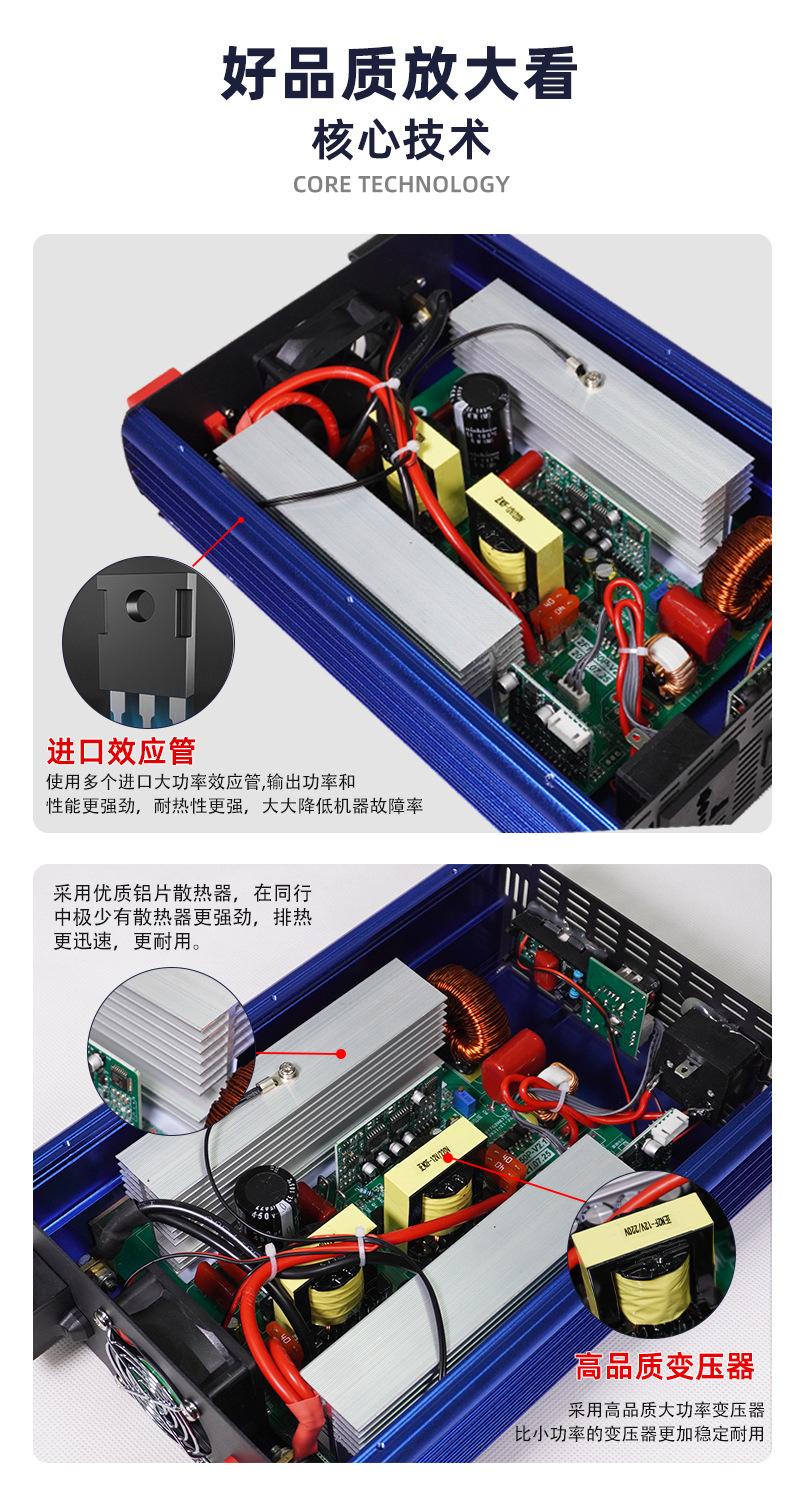 好品质放大看
核心技术
CORE TECHNOLOGY

进口效应管
使用多个进口大功率效应管,输出功率和性能更强劲，耐热性更强，大大降低机器故障率

采用优质铝片散热器，在同行中极少有散热器更强劲，排热更迅速，更耐用。

高品质变压器
采用高品质大功率变压器比小功率的变压器更加稳定耐用