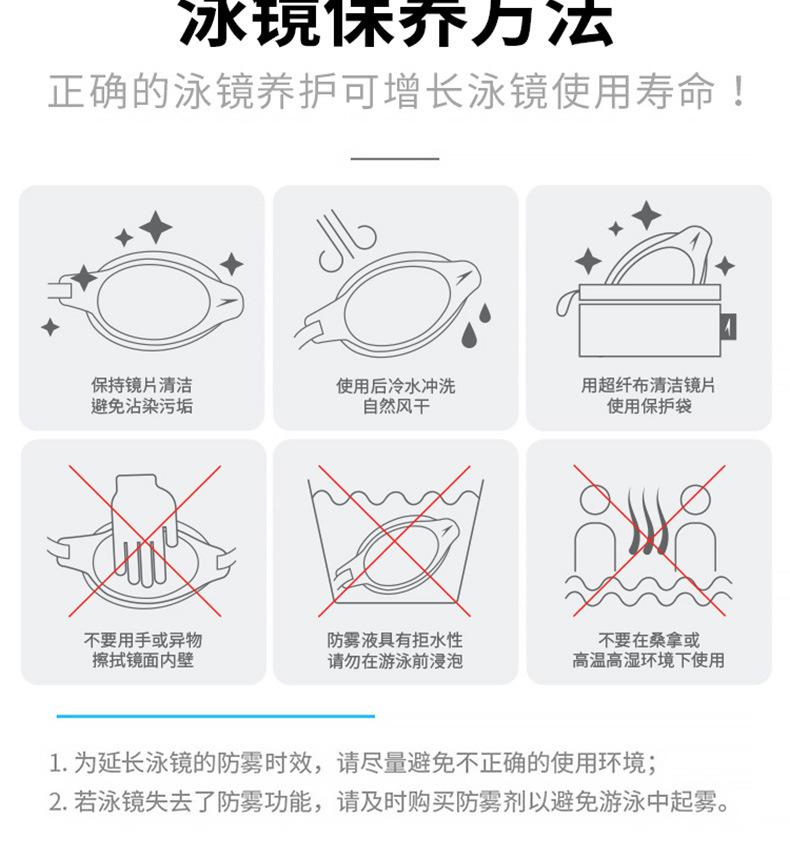 泳镜保养方法

正确的泳镜养护可增长泳镜使用寿命！

保持镜片清洁
避免沾染污垢

使用后冷水冲洗
自然风干

用超纤布清洁镜片
使用保护袋

不要用手或异物
擦拭镜面内壁

防雾液具有拒水性
请勿在游泳前浸泡

不要在桑拿或
高温高湿环境下使用

1. 为延长泳镜的防雾时效，请尽量避免不正确的使用环境；
2. 若泳镜失去了防雾功能，请及时购买防雾剂以避免游泳中起雾。