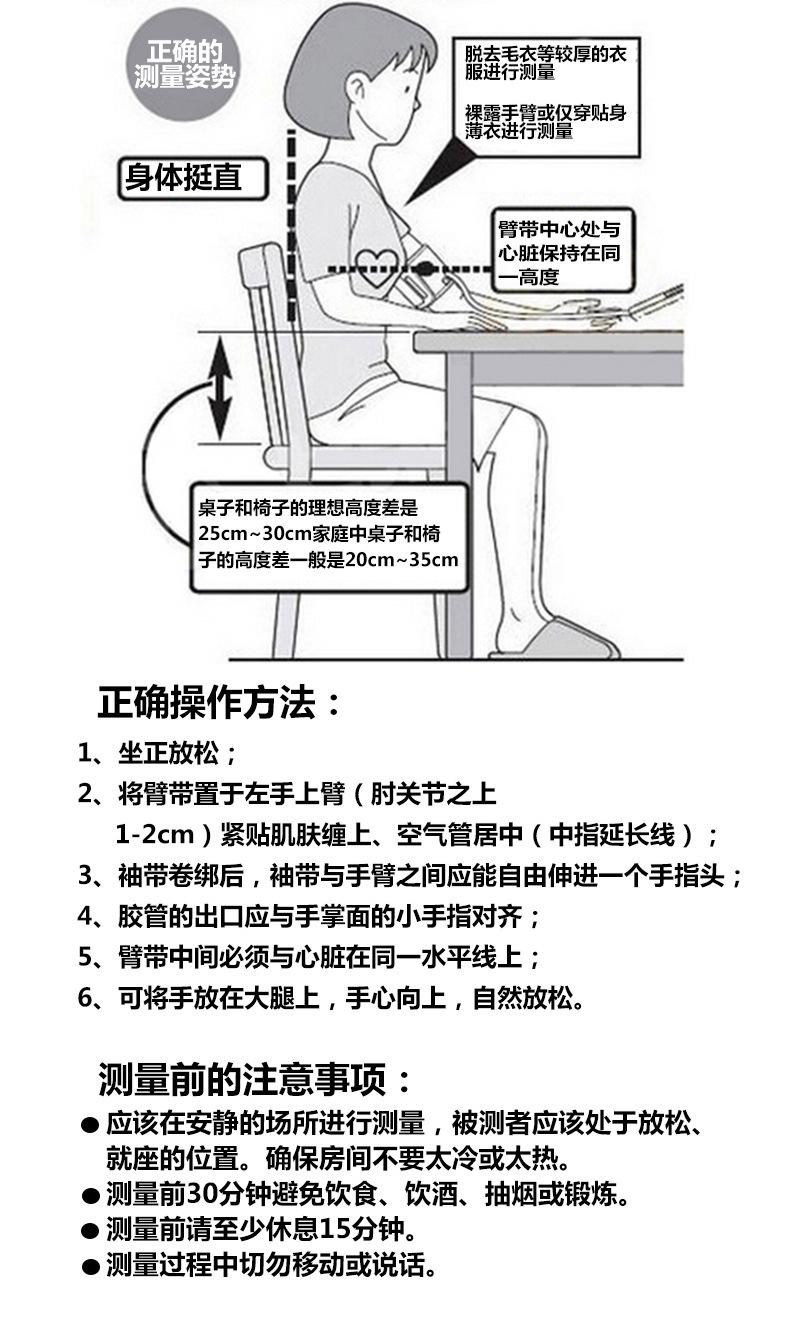 正确的测量姿势

脱去毛衣等较厚的衣服进行测量

裸露手臂或仅穿贴身薄衣进行测量

身体挺直

臂带中心处与心脏保持在同一高度

桌子和椅子的理想高度差是25cm~30cm家庭中桌子和椅子的高度差一般是20cm~35cm

正确操作方法：

1、坐正放松；

2、将臂带置于左手上臂（肘关节之上1-2cm）紧贴肌肤缠上、空气管居中（中指延长线）；

3、袖带卷绑后，袖带与手臂之间应能自由伸进一个手指头；

4、胶管的出口应与手掌面的小手指对齐；

5、臂带中间必须与心脏在同一水平线上；

6、可将手放在大腿上，手心向上，自然放松。

测量前的注意事项：

● 应该在安静的场所进行测量，被测者应该处于放松、就座的位置。确保房间不要太冷或太热。

● 测量前30分钟避免饮食、饮酒、抽烟或锻炼。

● 测量前请至少休息15分钟。

● 测量过程中切勿移动或说话。