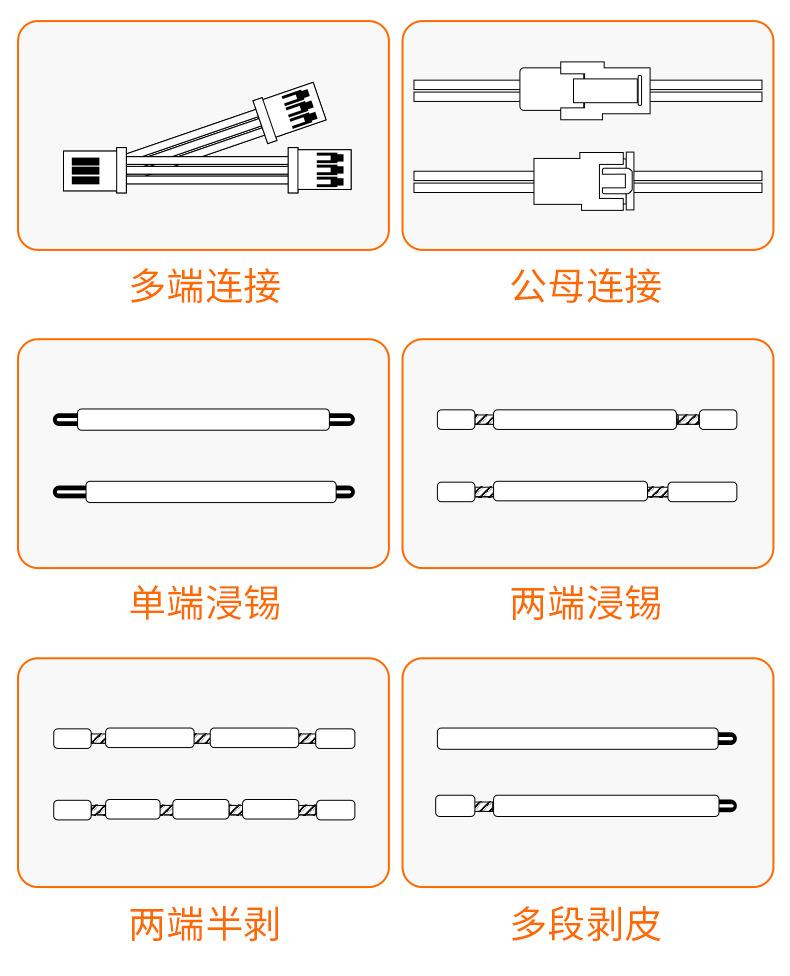 多端连接

公母连接

单端浸锡

两端浸锡

两端半剥

多段剥皮