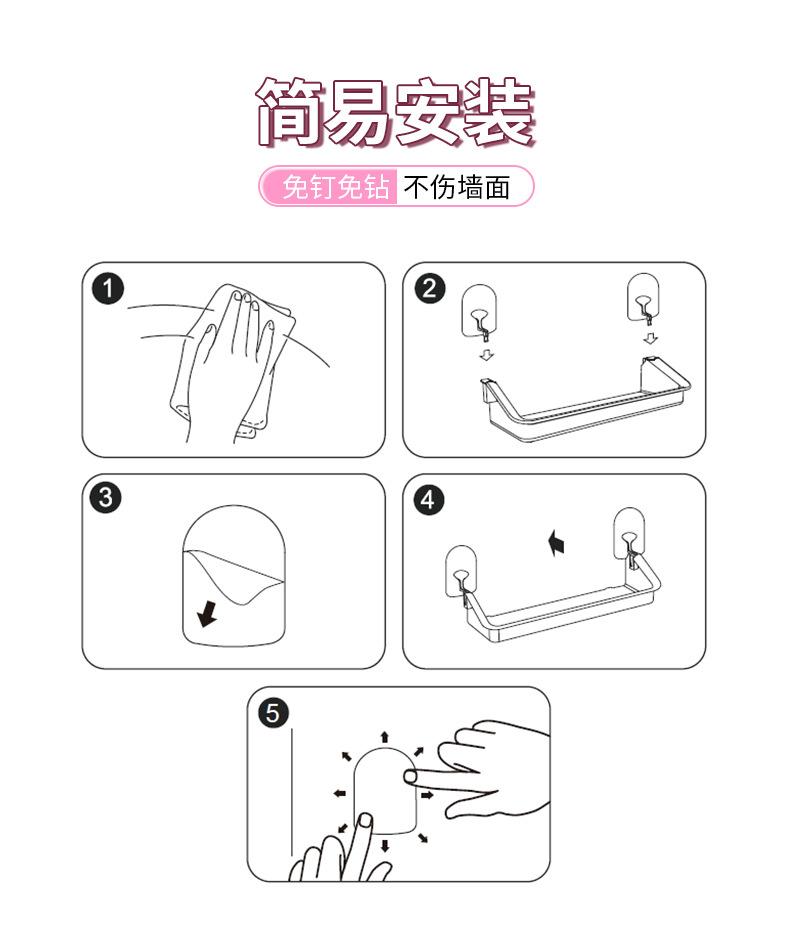 简易安装

免钉免钻 不伤墙面

1

2

3

4

5