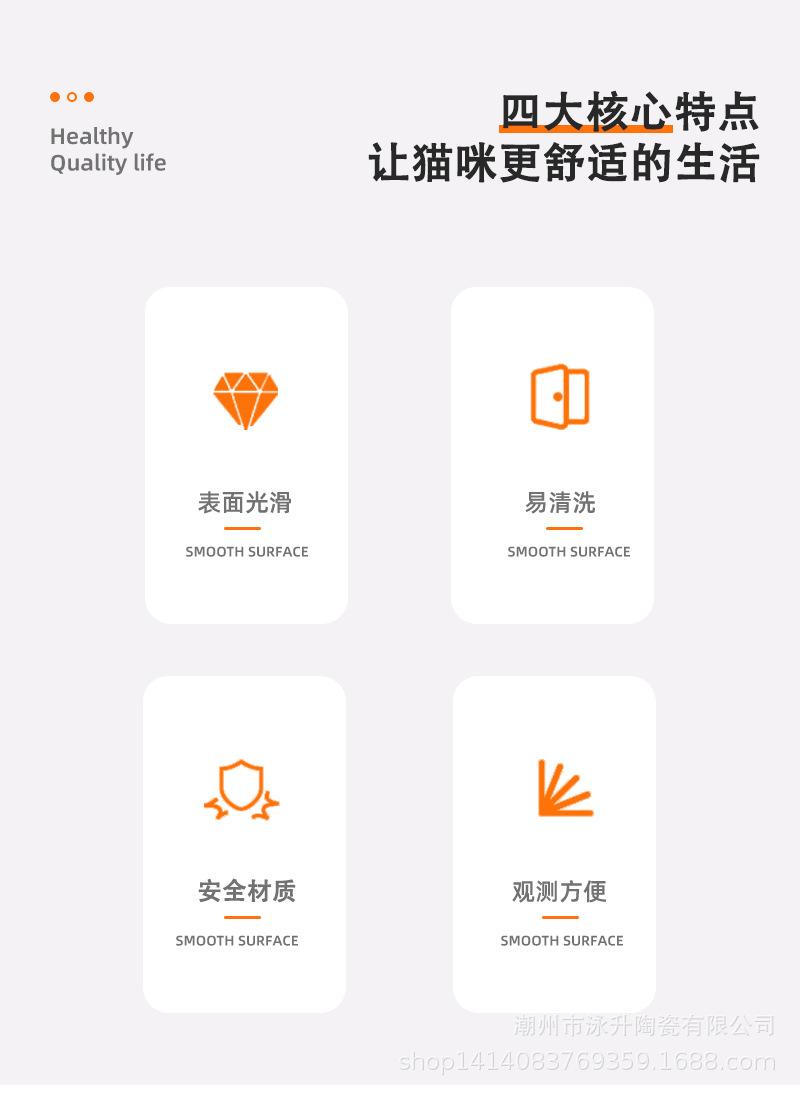 Healthy
Quality life

四大核心特点
让猫咪更舒适的生活

表面光滑
SMOOTH SURFACE

易清洗
SMOOTH SURFACE

安全材质
SMOOTH SURFACE

观测方便
SMOOTH SURFACE

潮州市泳升陶瓷有限公司
shop1414083769359.1688.com