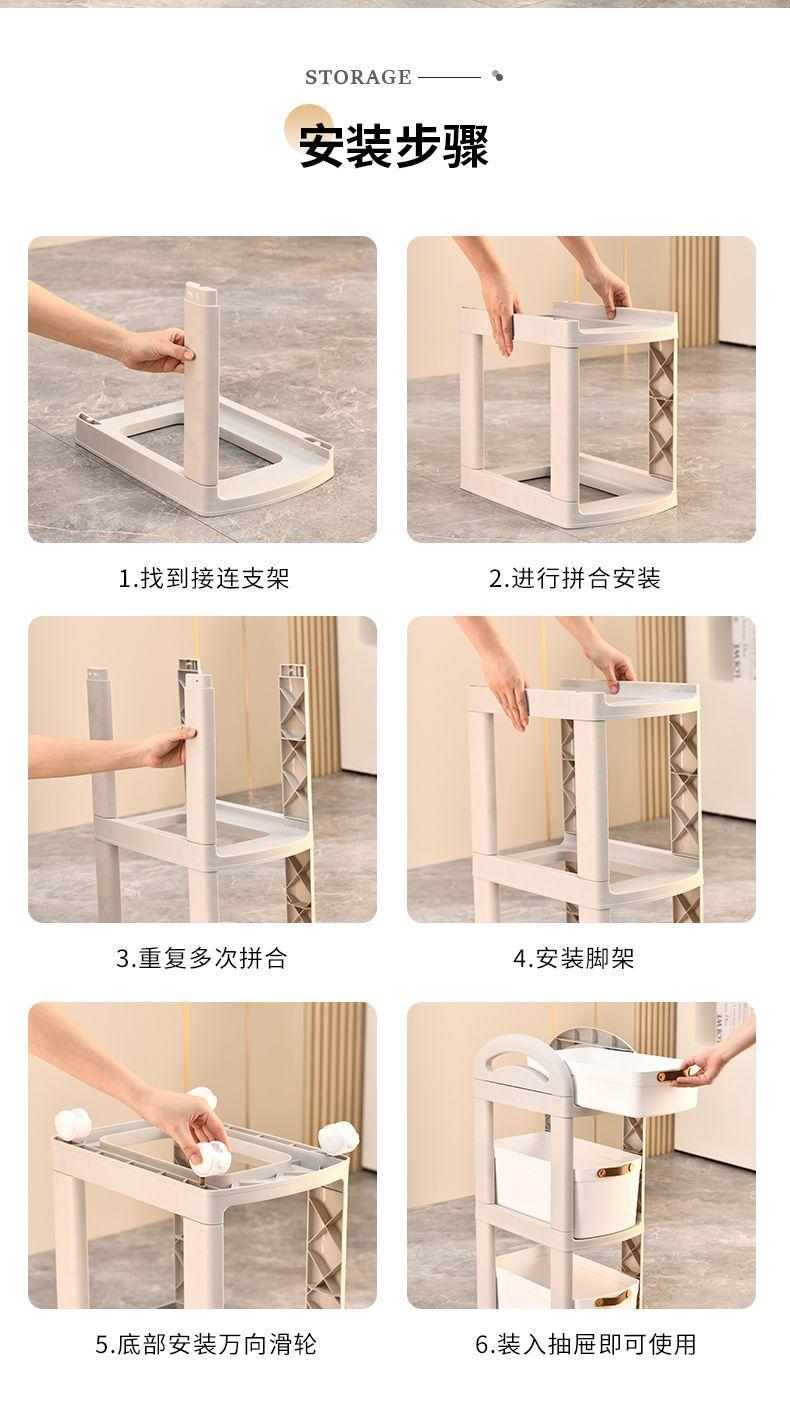 STORAGE

安装步骤

1.找到接连支架

2.进行拼合安装

3.重复多次拼合

4.安装脚架

5.底部安装万向滑轮

6.装入抽屉即可使用