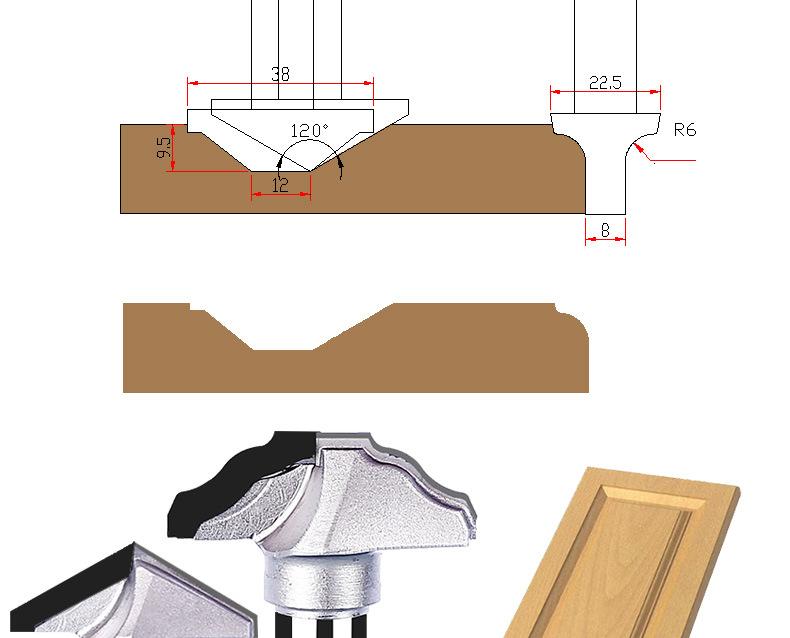 38
120°
9.5
12
22.5
R6
8