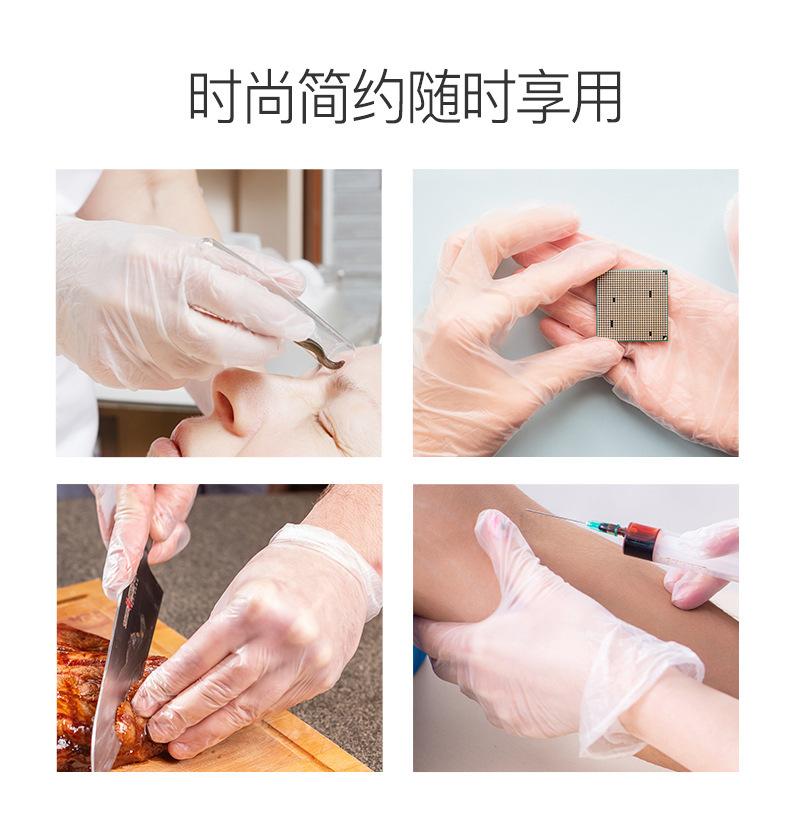 时尚简约随时享用