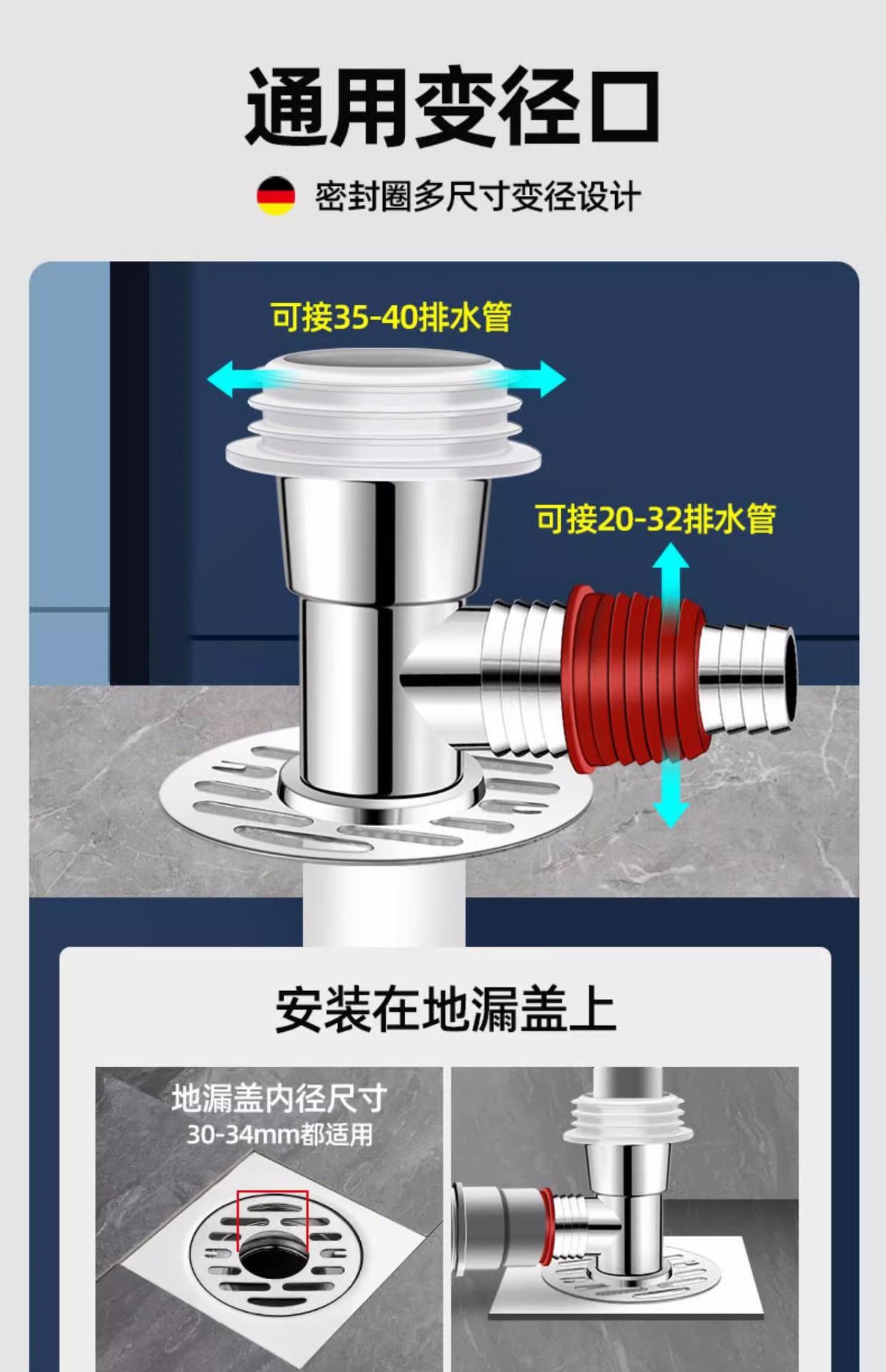 通用变径口

密封圈多尺寸变径设计

可接35-40排水管

可接20-32排水管

安装在地漏盖上

地漏盖内径尺寸
30-34mm都适用