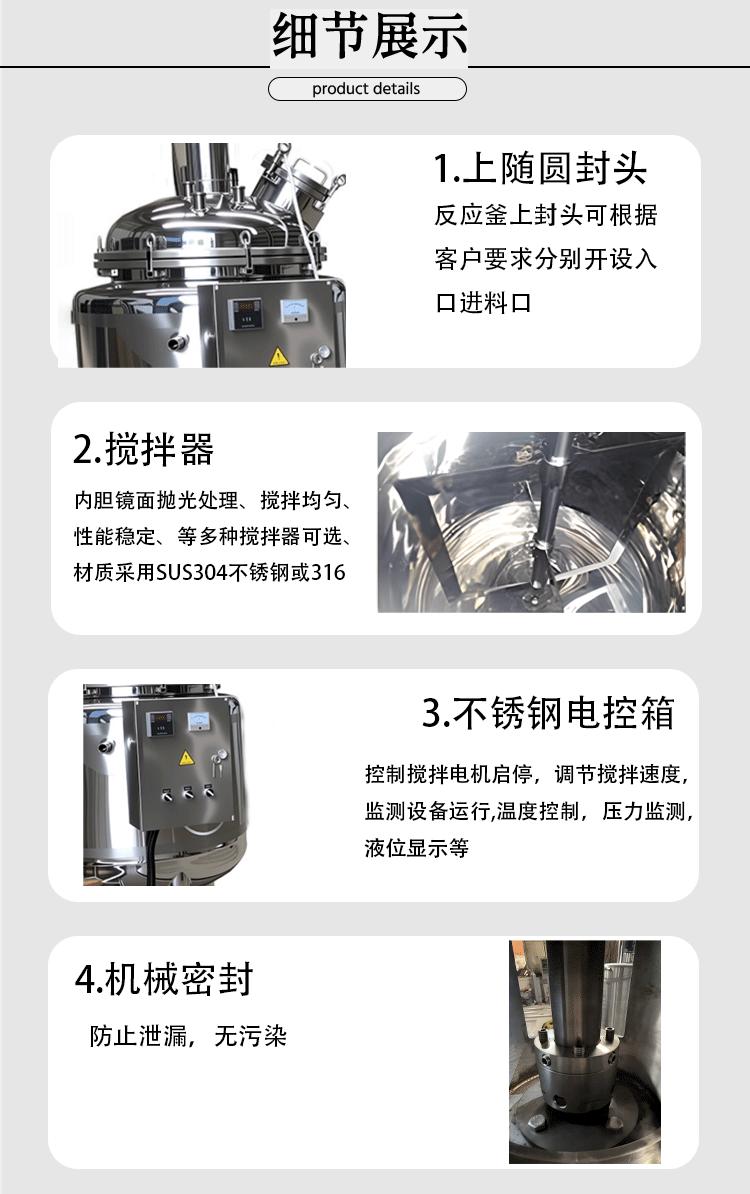 细节展示

product details

1.上随圆封头

反应釜上封头可根据客户要求分别开设入口进料口

2.搅拌器

内胆镜面抛光处理、搅拌均匀、性能稳定、等多种搅拌器可选、材质采用SUS304不锈钢或316

3.不锈钢电控箱

控制搅拌电机启停，调节搅拌速度，监测设备运行,温度控制，压力监测，液位显示等

4.机械密封

防止泄漏，无污染