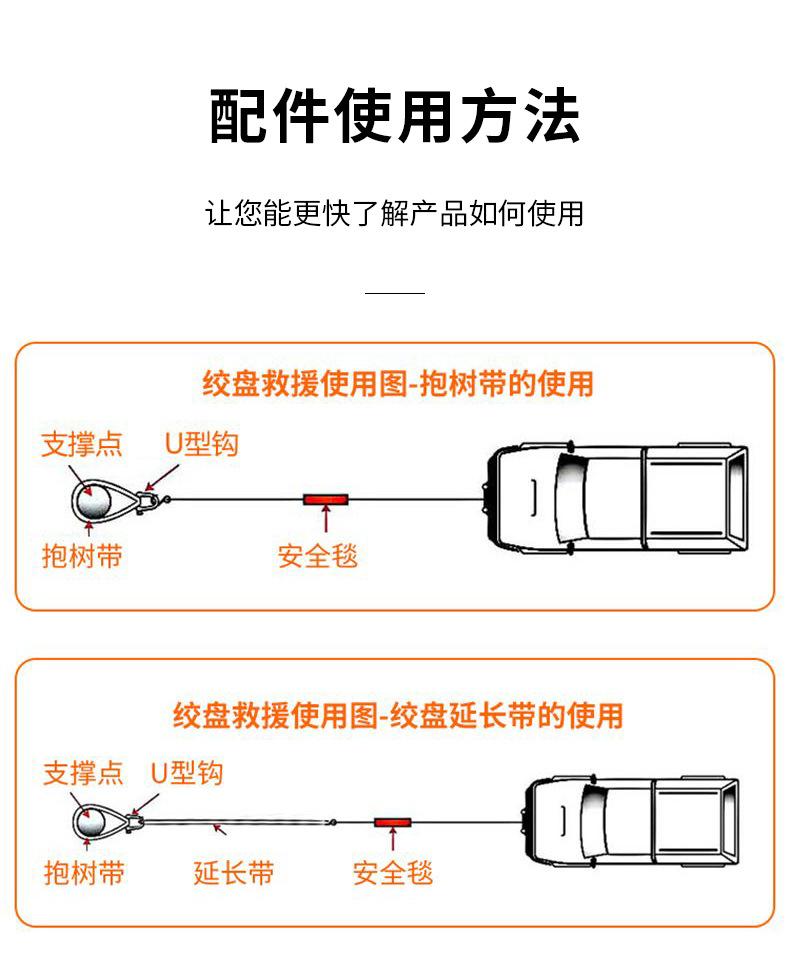 配件使用方法

让您能更快了解产品如何使用

绞盘救援使用图-抱树带的使用

支撑点
U型钩
抱树带
安全毯

绞盘救援使用图-绞盘延长带的使用

支撑点
U型钩
抱树带
延长带
安全毯