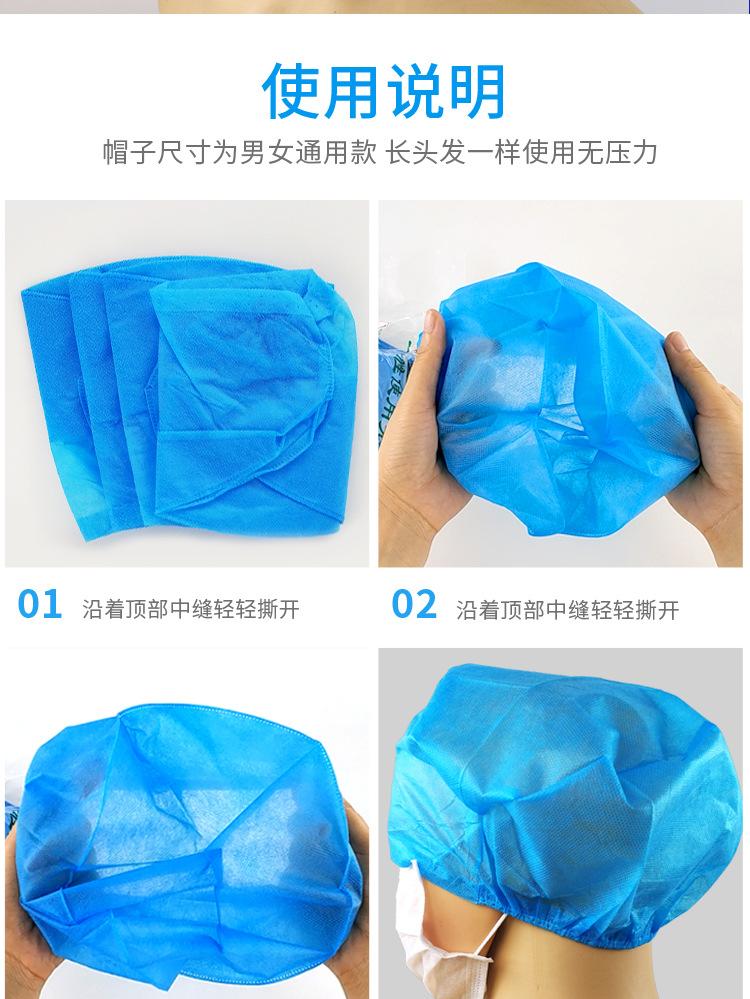 使用说明

帽子尺寸为男女通用款 长头发一样使用无压力

01 沿着顶部中缝轻轻撕开

02 沿着顶部中缝轻轻撕开