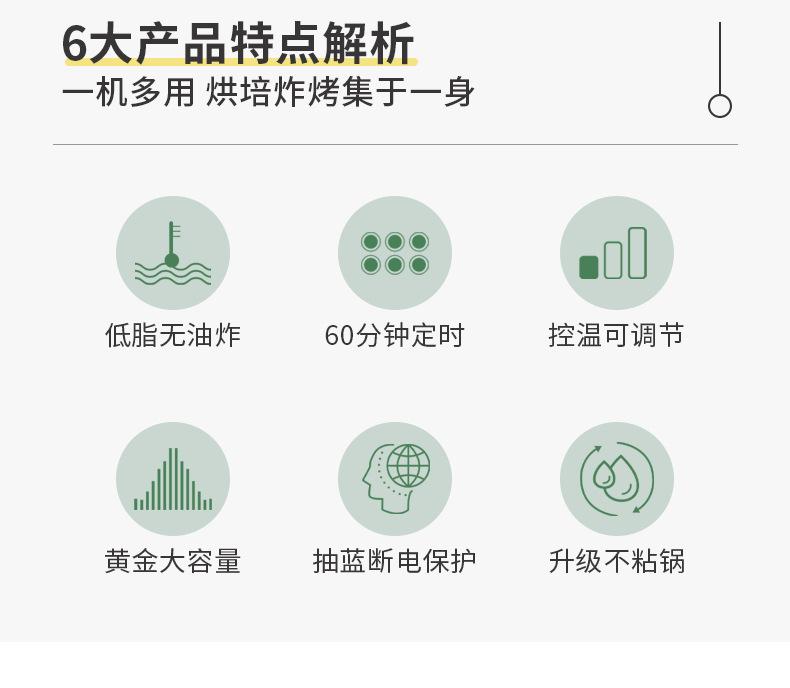 6大产品特点解析
一机多用 烘培炸烤集于一身

低脂无油炸

60分钟定时

控温可调节

黄金大容量

抽蓝断电保护

升级不粘锅