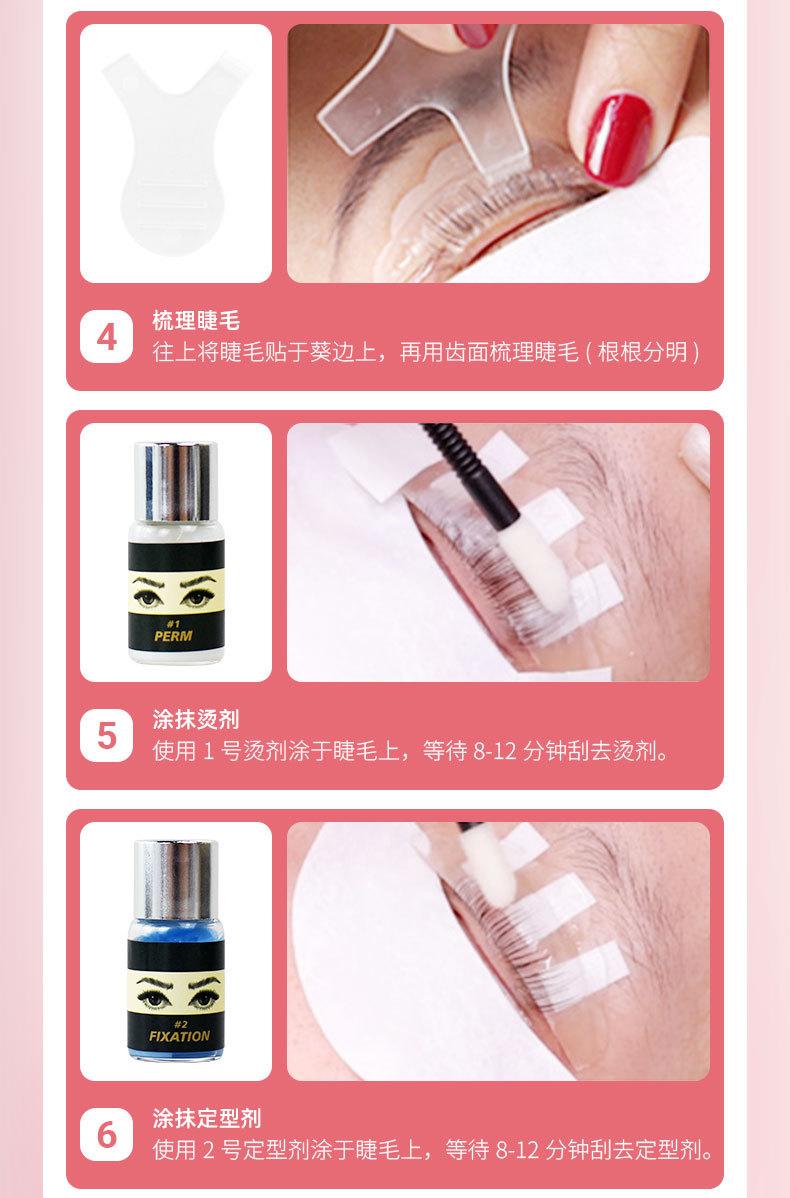 4
梳理睫毛
往上将睫毛贴于葵边上，再用齿面梳理睫毛 ( 根根分明 )

#1
PERM

5
涂抹烫剂
使用 1 号烫剂涂于睫毛上，等待 8-12 分钟刮去烫剂。

#2
FIXATION

6
涂抹定型剂
使用 2 号定型剂涂于睫毛上，等待 8-12 分钟刮去定型剂。