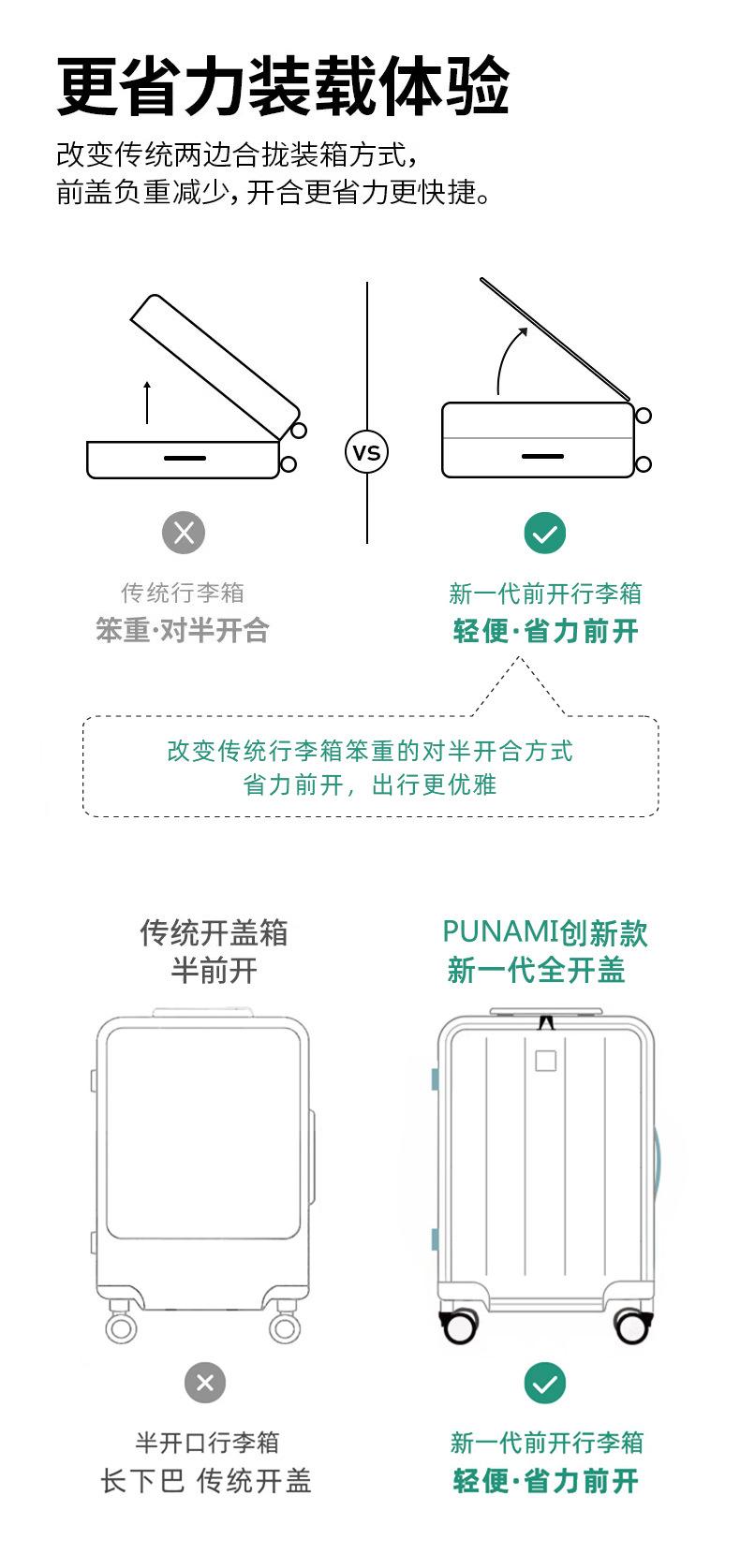 更省力装载体验

改变传统两边合拢装箱方式，
前盖负重减少，开合更省力更快捷。

VS

传统行李箱
笨重·对半开合

新一代前开行李箱
轻便·省力前开

改变传统行李箱笨重的对半开合方式
省力前开，出行更优雅

传统开盖箱
半前开

PUNAMI创新款
新一代全开盖

半开口行李箱
长下巴 传统开盖

新一代前开行李箱
轻便·省力前开