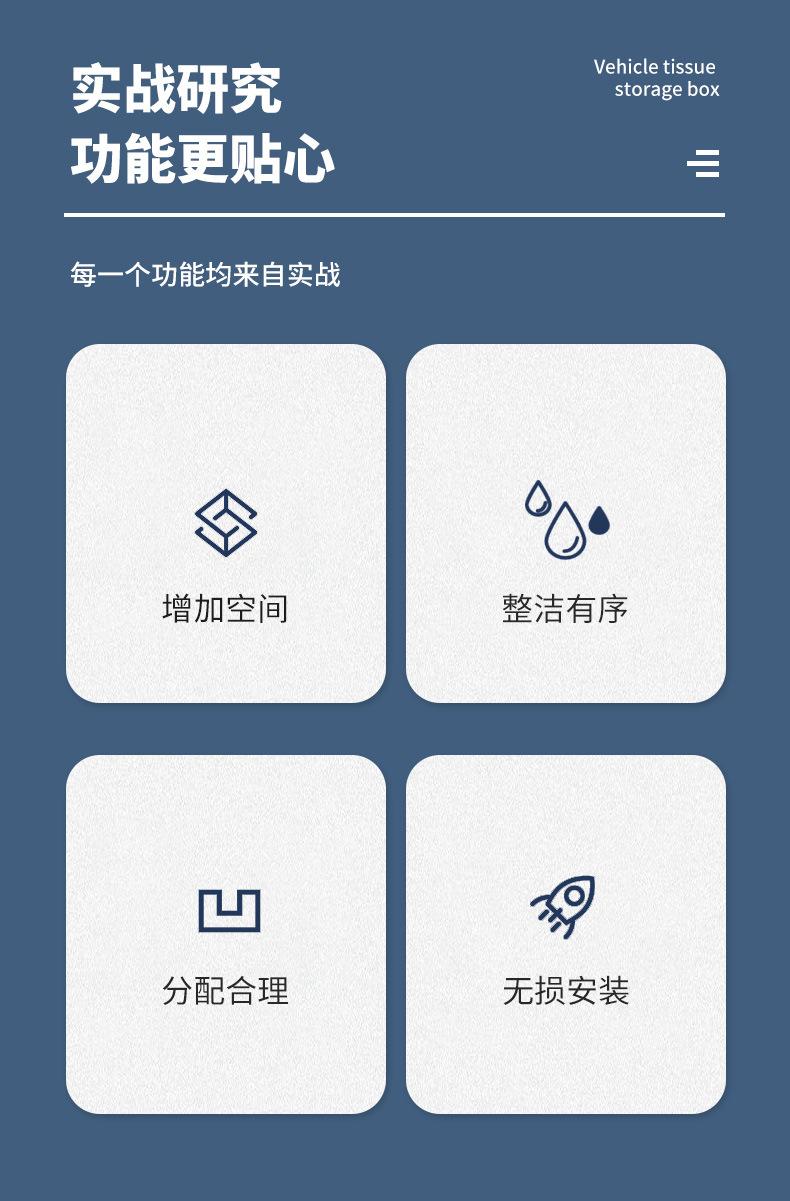 实战研究
功能更贴心

Vehicle tissue
storage box

每一个功能均来自实战

增加空间

整洁有序

分配合理

无损安装