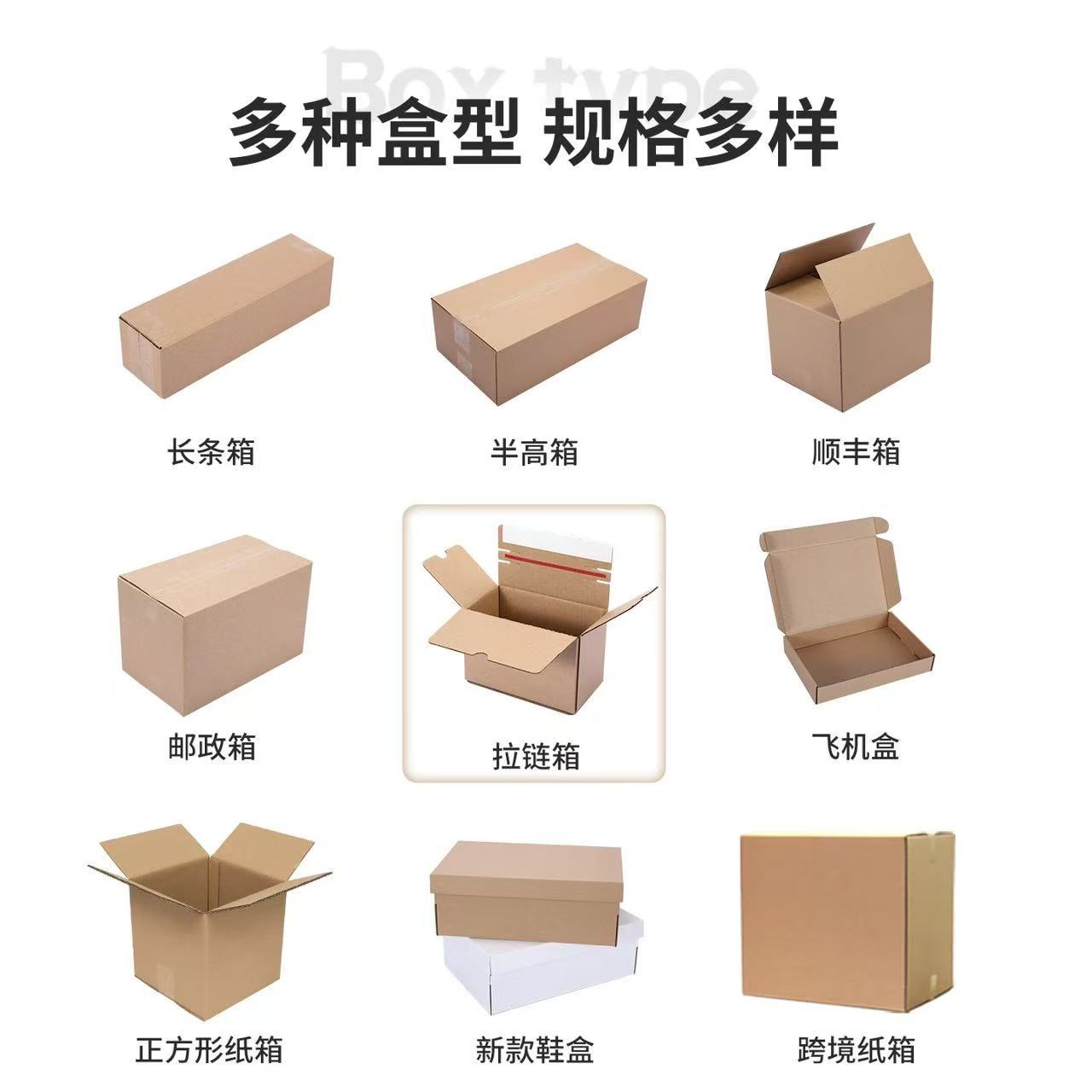 Box type

多种盒型 规格多样

长条箱

半高箱

顺丰箱

邮政箱

拉链箱

飞机盒

正方形纸箱

新款鞋盒

跨境纸箱