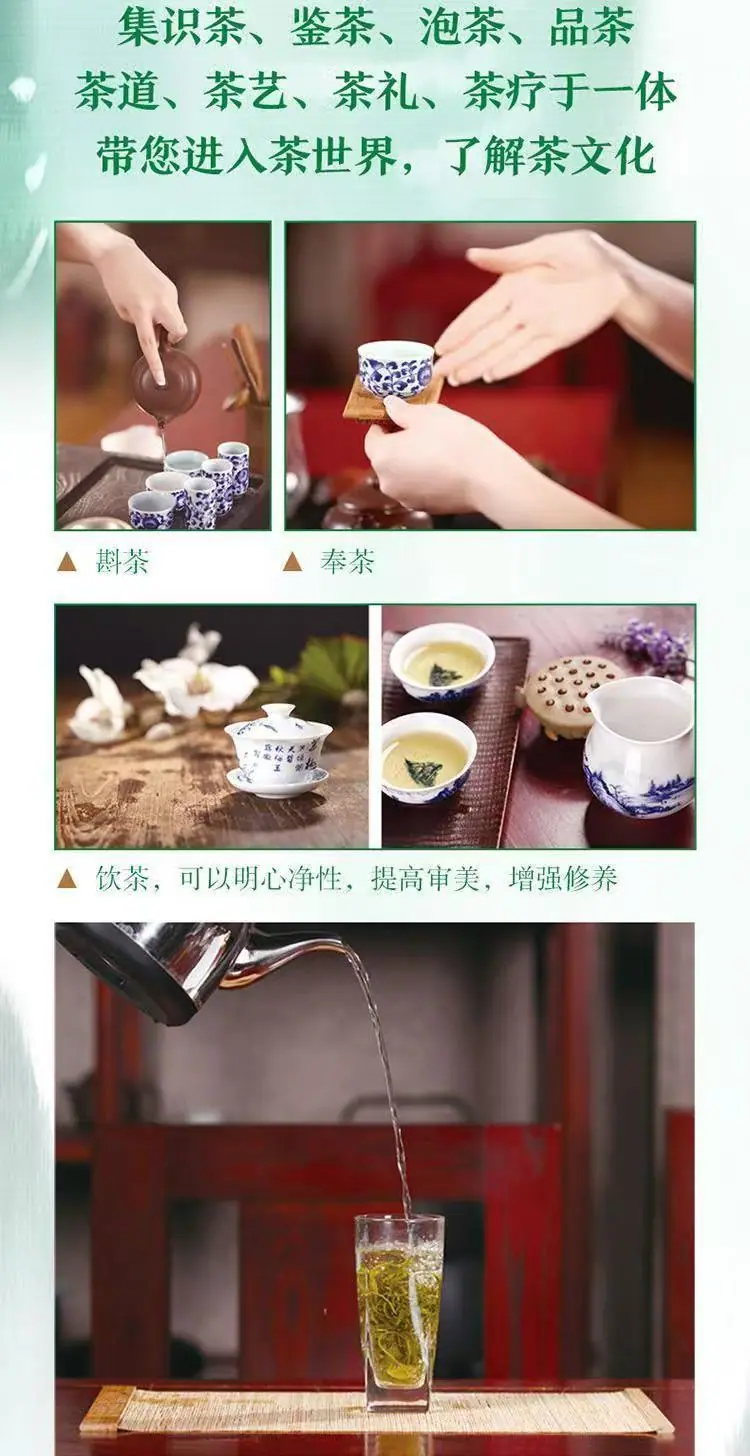 集识茶、鉴茶、泡茶、品茶
茶道、茶艺、茶礼、茶疗于一体
带您进入茶世界，了解茶文化

▲ 斟茶

▲ 奉茶

▲ 饮茶，可以明心净性，提高审美，增强修养