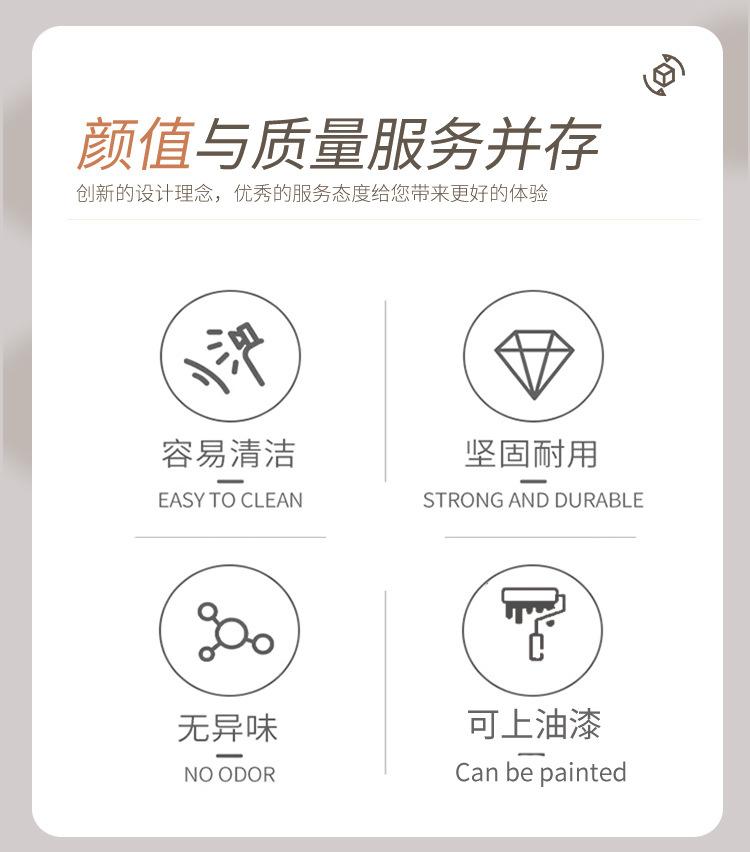 颜值与质量服务并存
创新的设计理念，优秀的服务态度给您带来更好的体验

容易清洁
EASY TO CLEAN

坚固耐用
STRONG AND DURABLE

无异味
NO ODOR

可上油漆
Can be painted