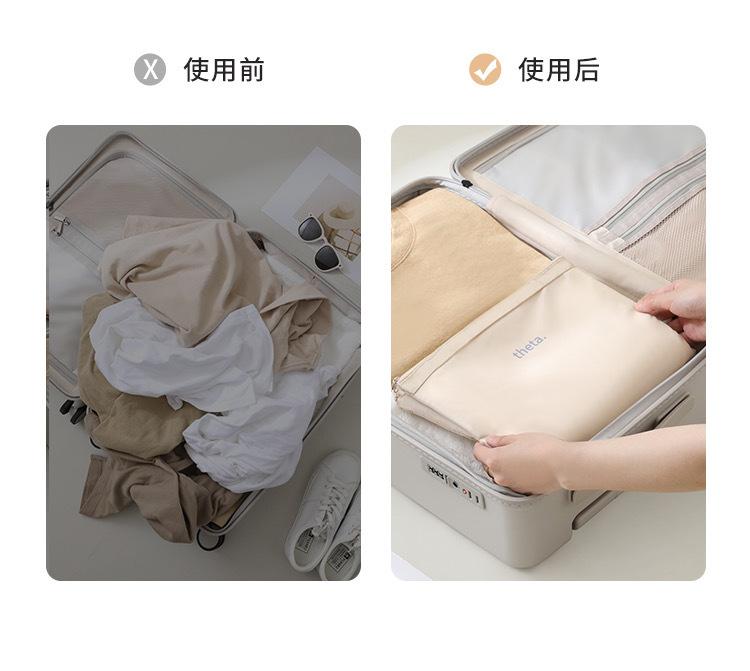 X 使用前

使用后

theta.