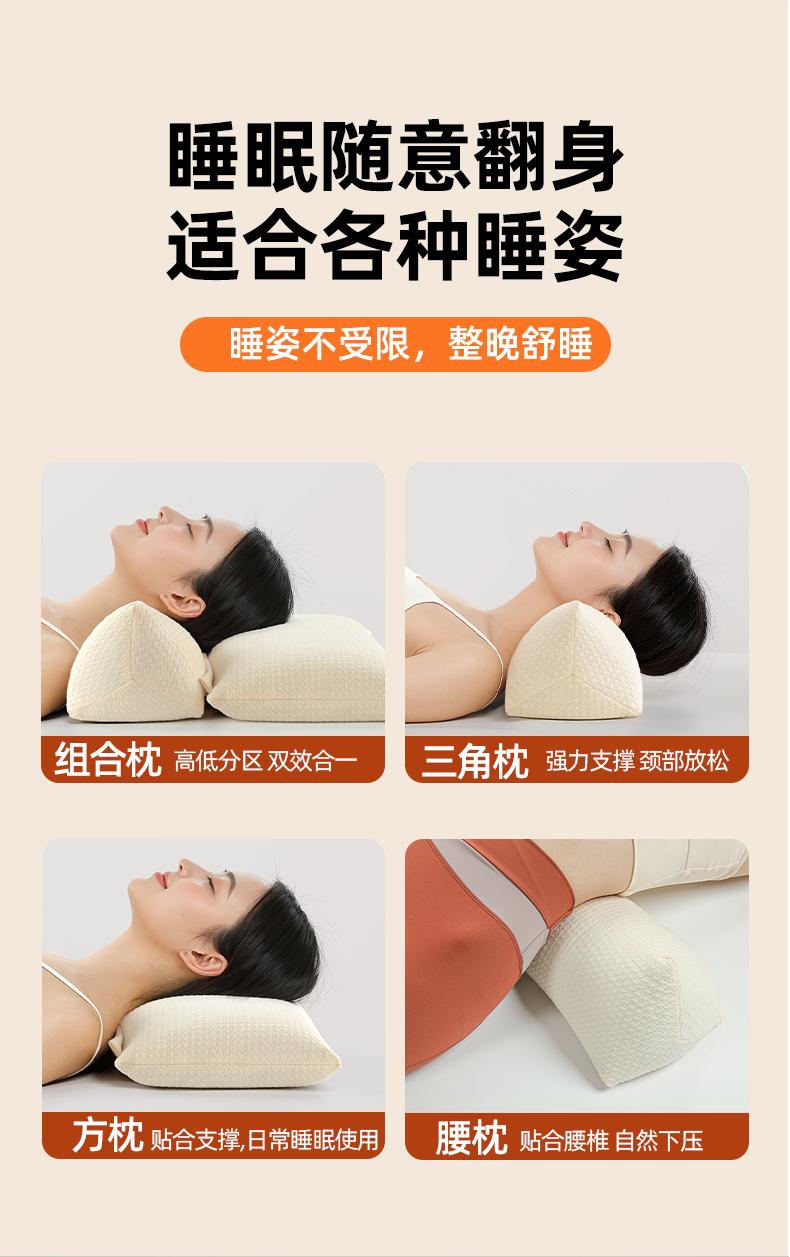 睡眠随意翻身
适合各种睡姿

睡姿不受限，整晚舒睡

组合枕 高低分区 双效合一

三角枕 强力支撑 颈部放松

方枕 贴合支撑,日常睡眠使用

腰枕 贴合腰椎 自然下压