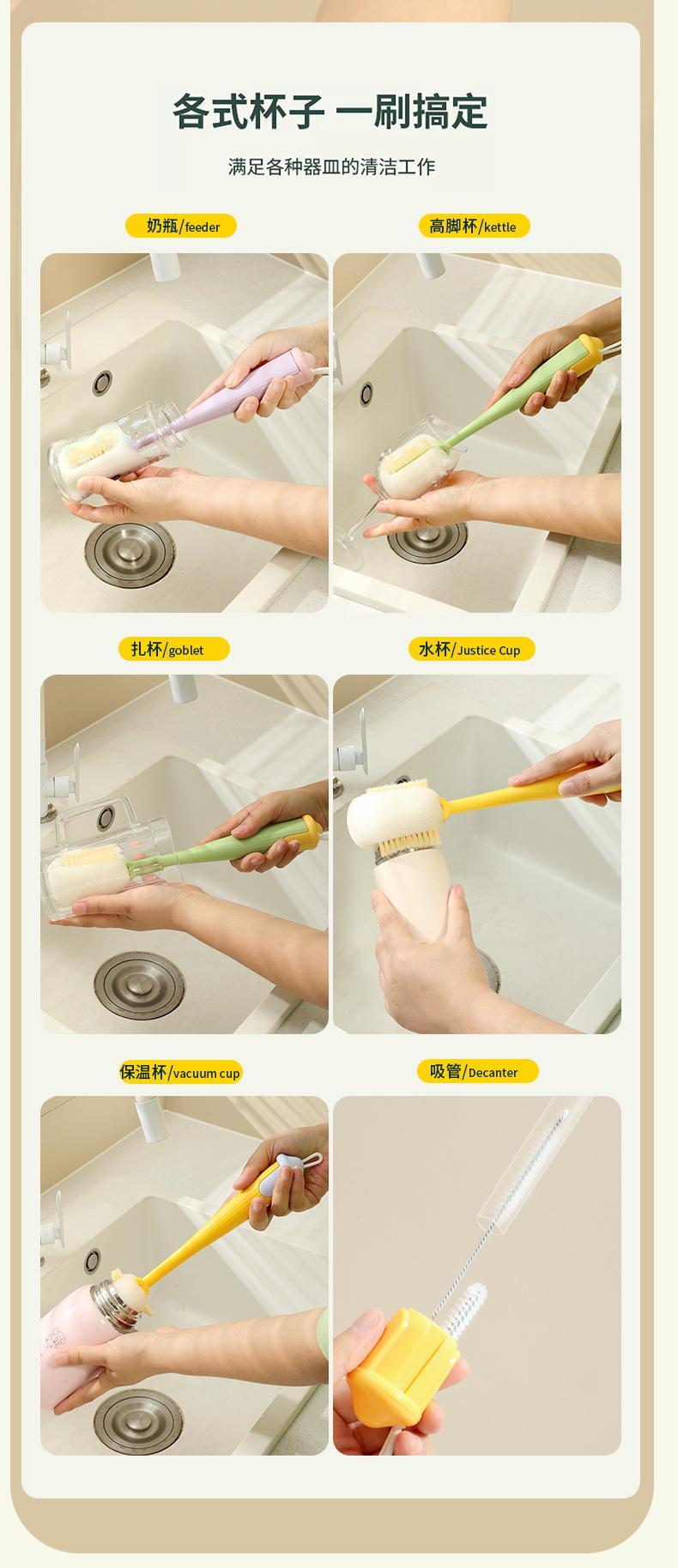 各式杯子 一刷搞定

满足各种器皿的清洁工作

奶瓶/feeder

高脚杯/kettle

扎杯/goblet

水杯/Justice Cup

保温杯/vacuum cup

吸管/Decanter