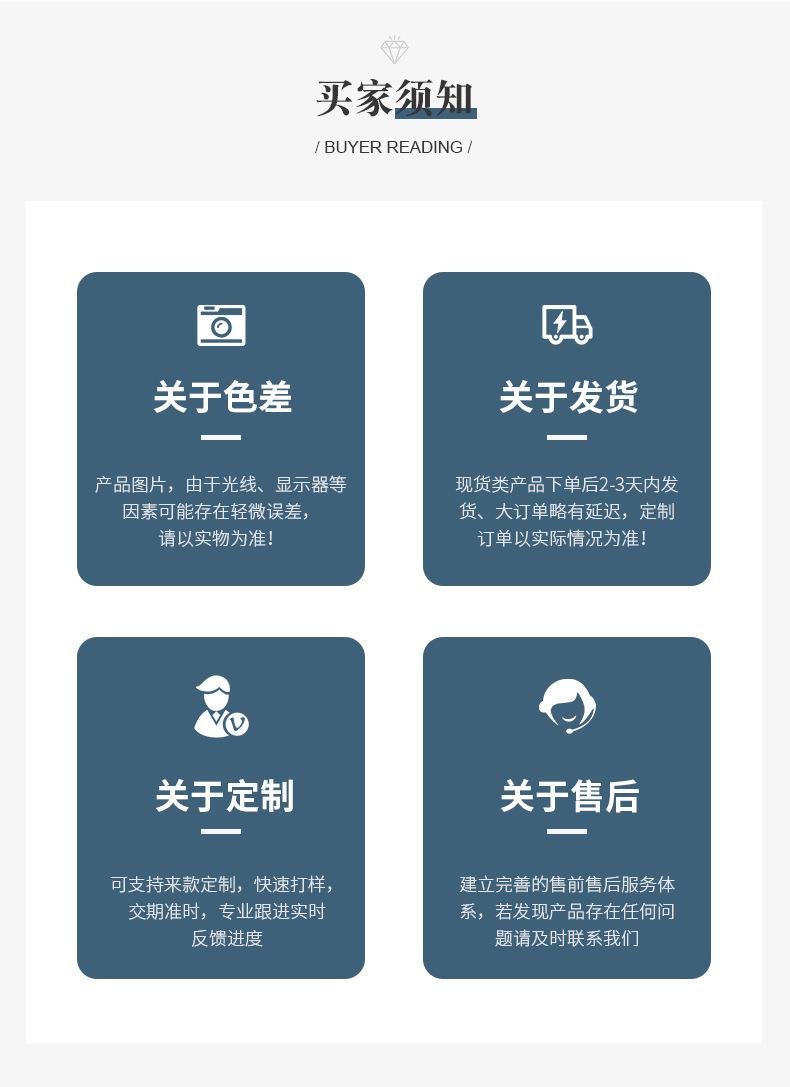 买家须知

/ BUYER READING /

关于色差

产品图片，由于光线、显示器等因素可能存在轻微误差，请以实物为准！

关于发货

现货类产品下单后2-3天内发货、大订单略有延迟，定制订单以实际情况为准！

关于定制

可支持来款定制，快速打样，交期准时，专业跟进实时反馈进度

关于售后

建立完善的售前售后服务体系，若发现产品存在任何问题请及时联系我们