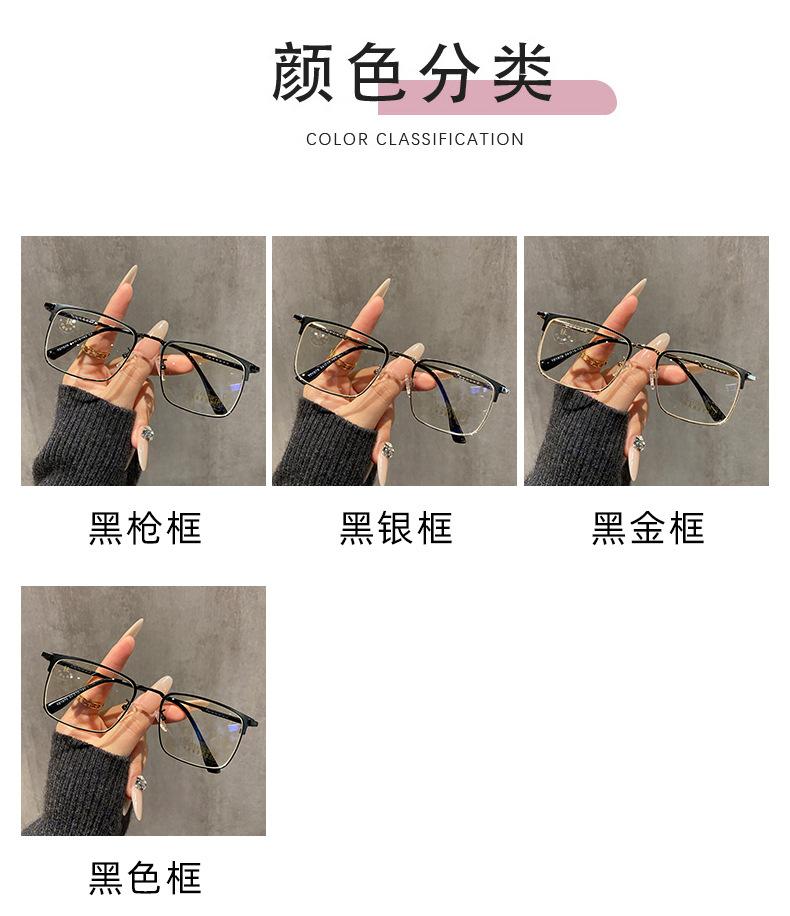 颜色分类
COLOR CLASSIFICATION

黑枪框

黑银框

黑金框

黑色框