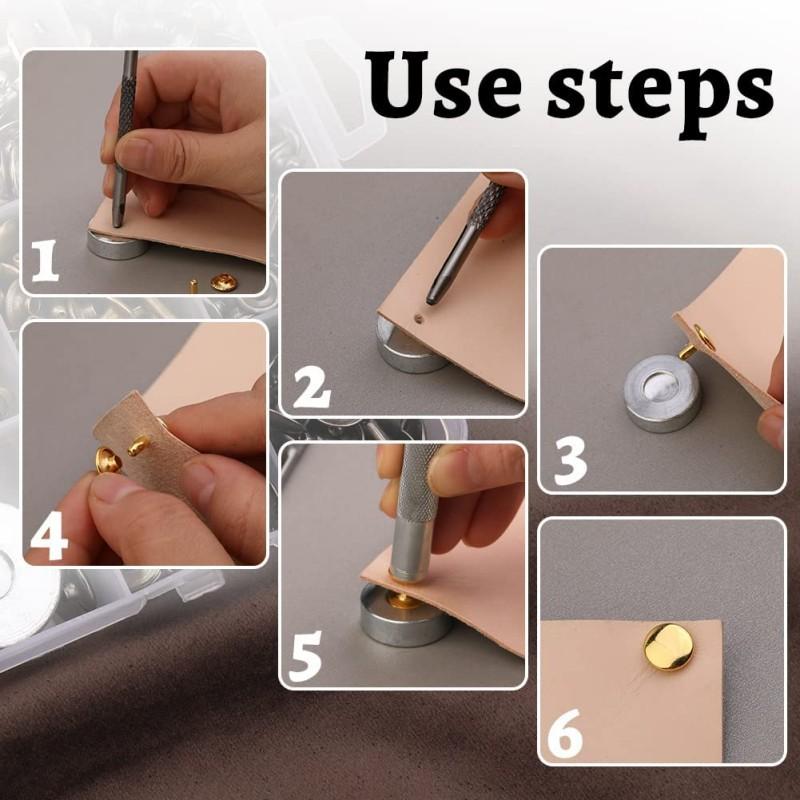 Use steps

1

2

3

4

5

6